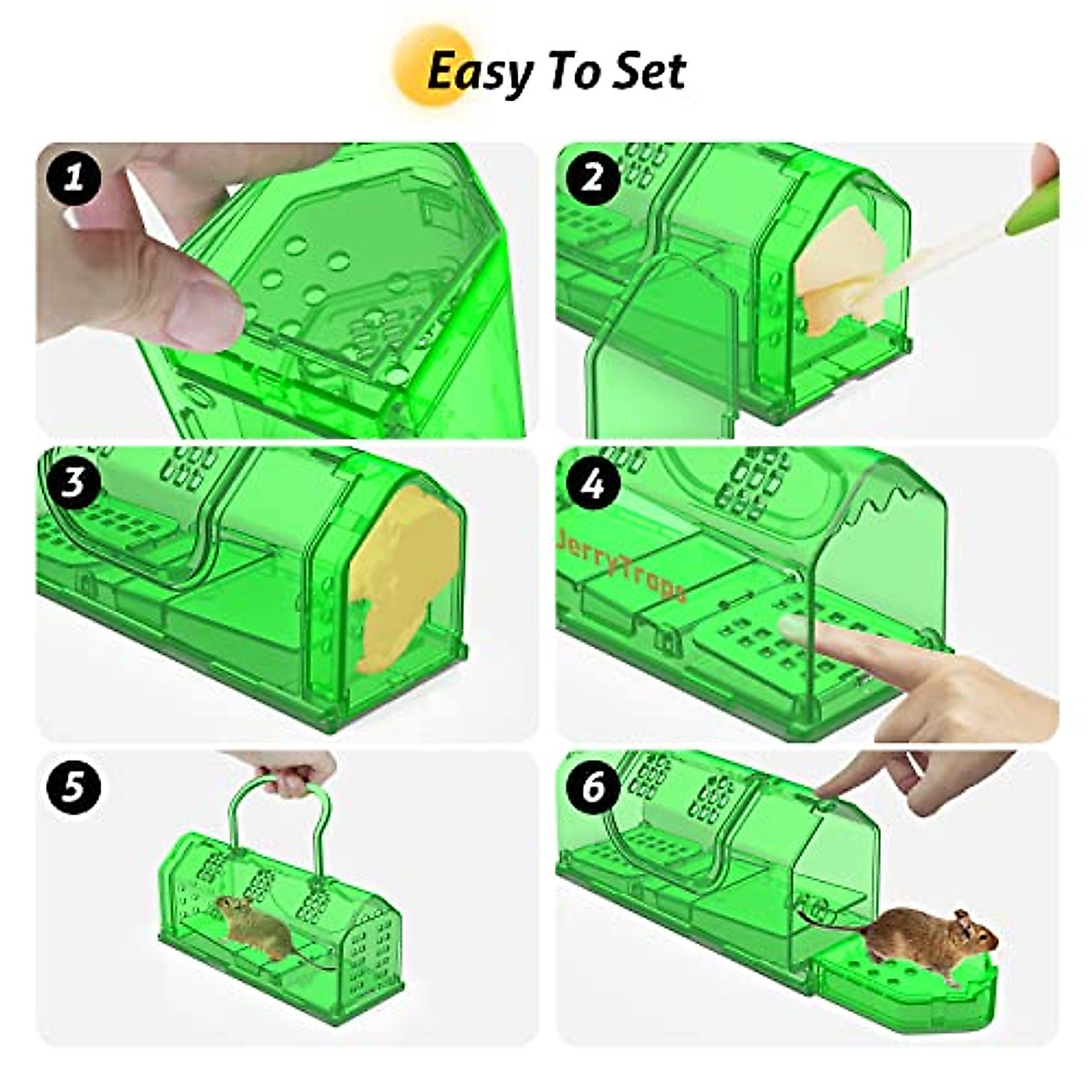 Easy To Set

1

2

3

4

JerryTraps

5

6