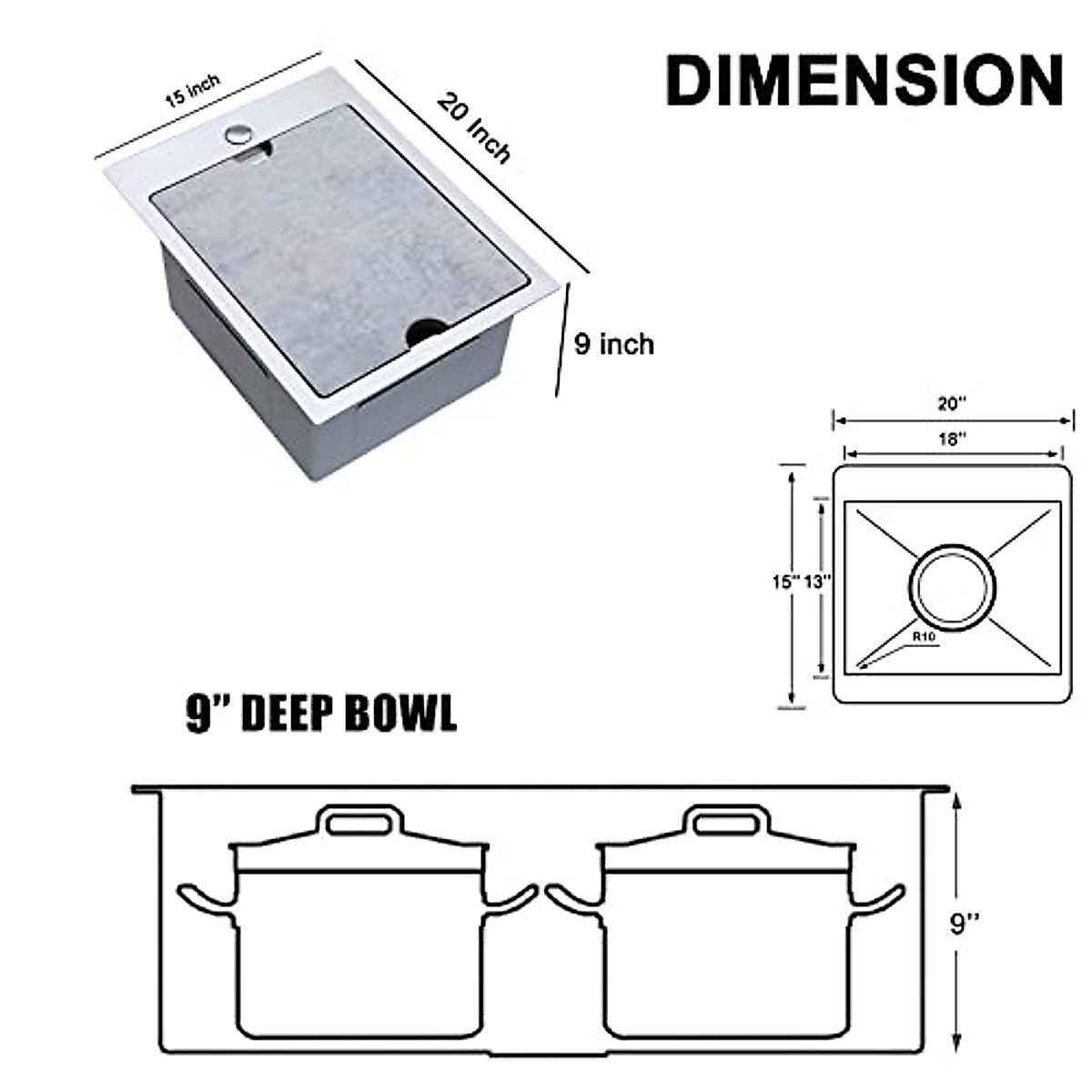 DIMENSION

15 inch

20 Inch

9 inch

20''

18''

15''

13''

R10

9'' DEEP BOWL

9''