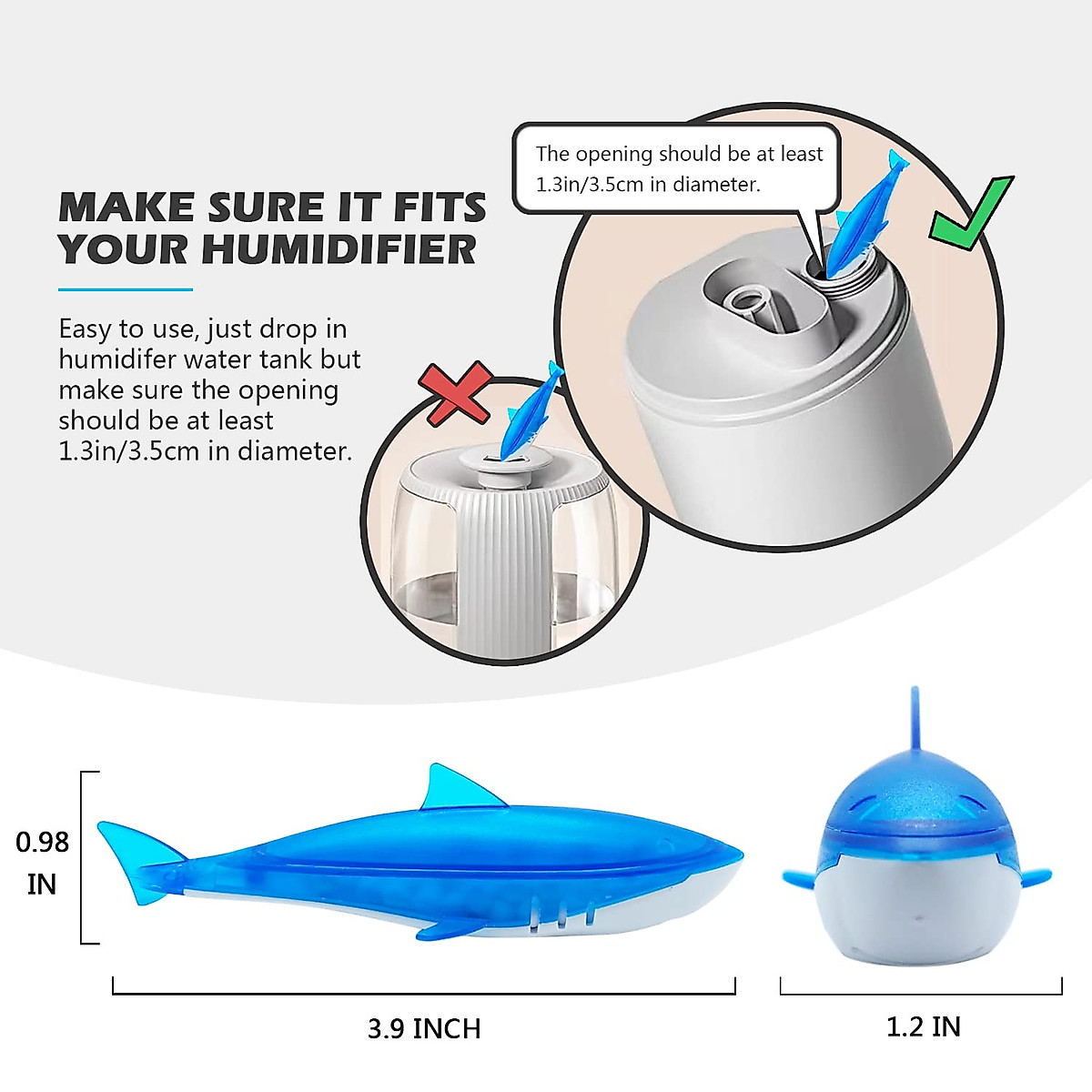 MAKE SURE IT FITS YOUR HUMIDIFIER

Easy to use, just drop in humidifer water tank but make sure the opening should be at least 1.3in/3.5cm in diameter.

The opening should be at least 1.3in/3.5cm in diameter.

0.98 IN

3.9 INCH

1.2 IN