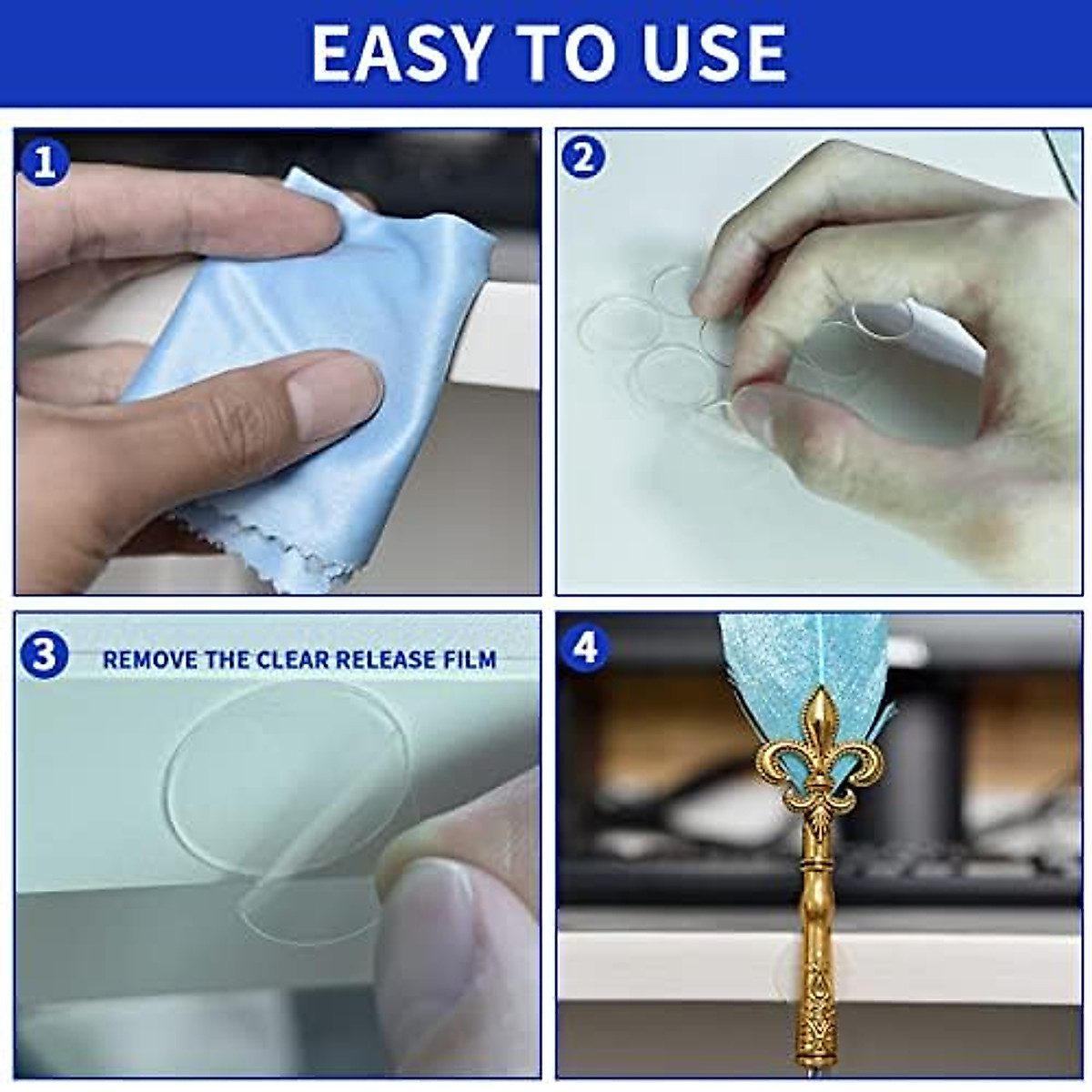 EASY TO USE

1

2

3

REMOVE THE CLEAR RELEASE FILM

4