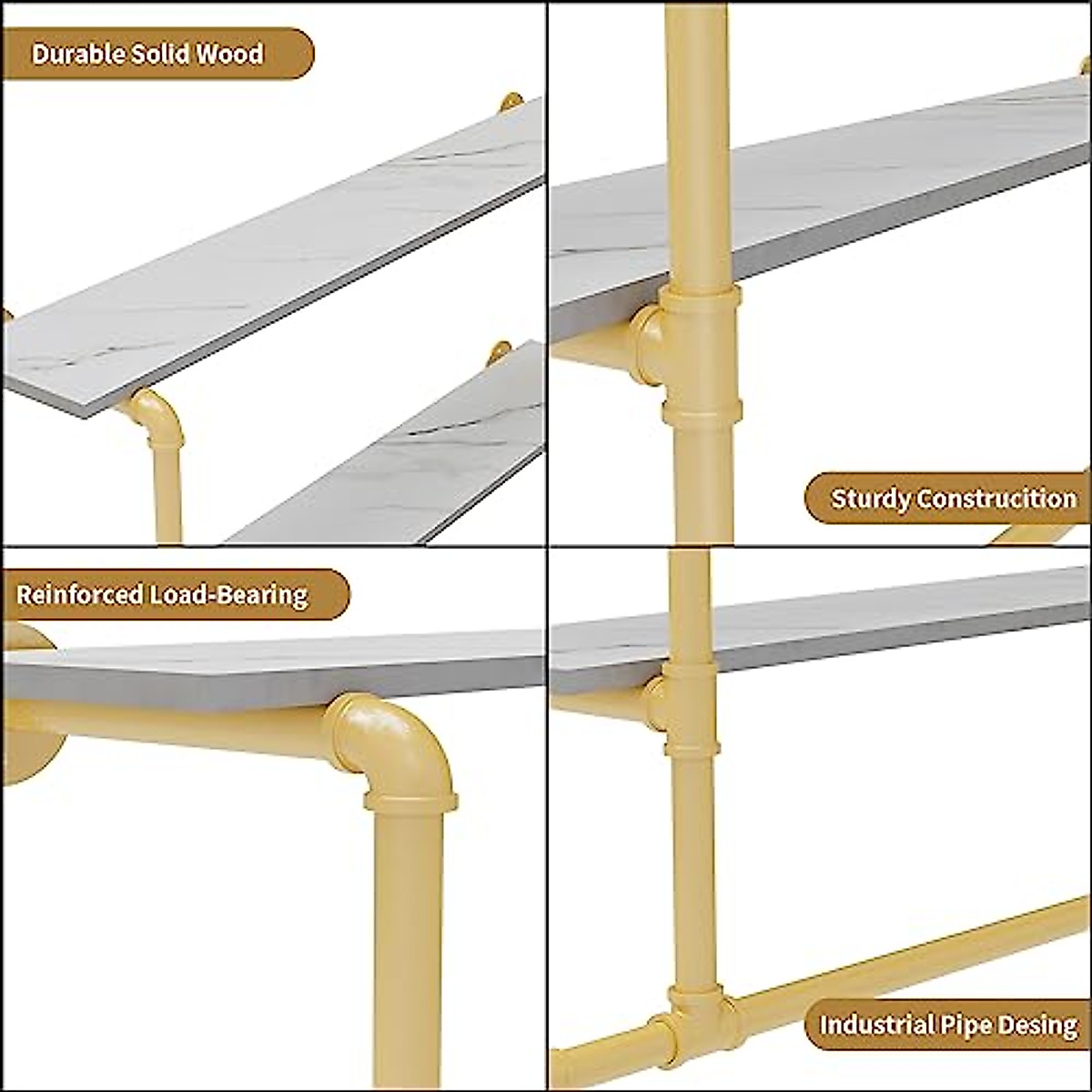 Durable Solid Wood

Sturdy Construcition

Reinforced Load-Bearing

Industrial Pipe Desing