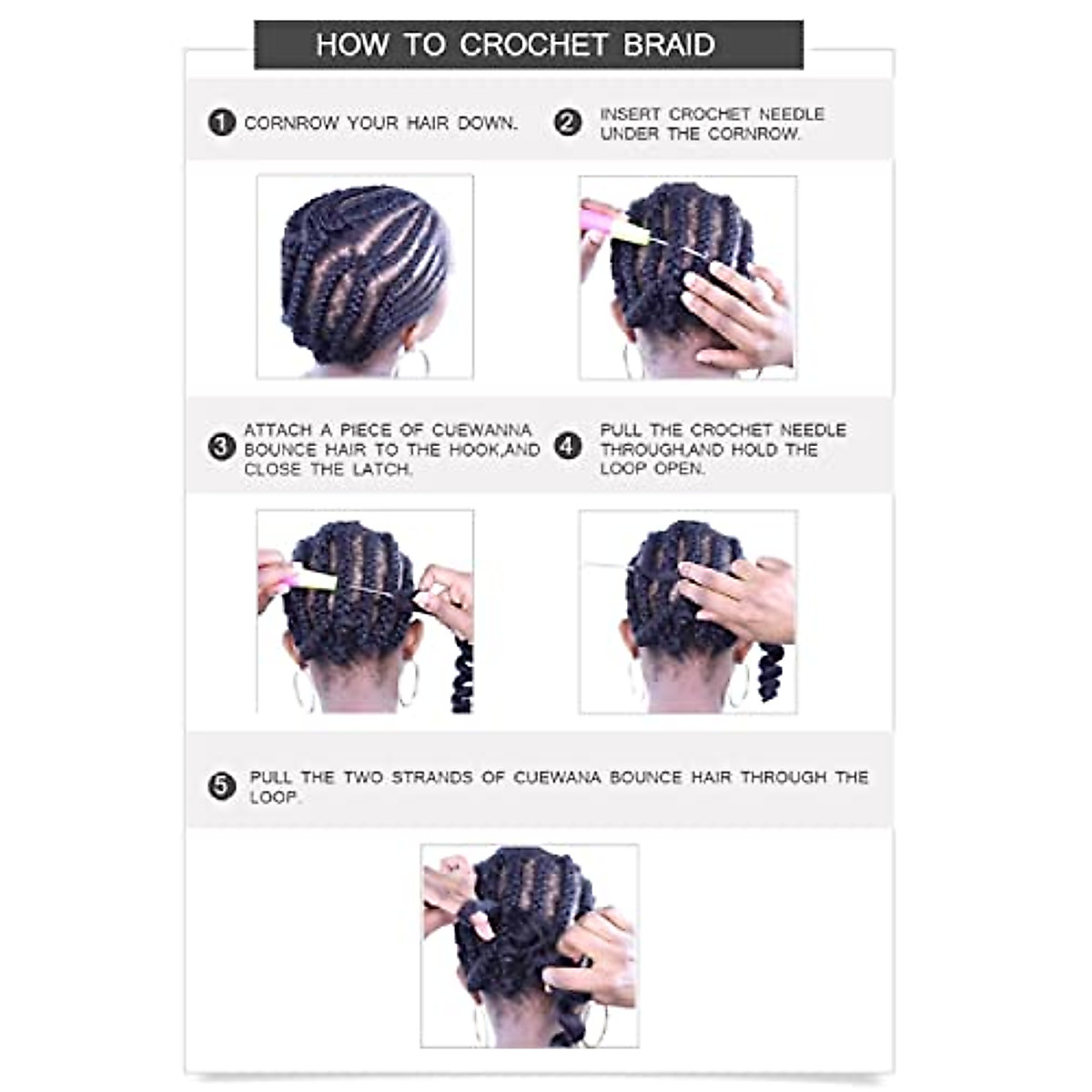 HOW TO CROCHET BRAID

1 CORNROW YOUR HAIR DOWN.

2 INSERT CROCHET NEEDLE UNDER THE CORNROW.

3 ATTACH A PIECE OF CUEWANNA BOUNCE HAIR TO THE HOOK,AND CLOSE THE LATCH.

4 PULL THE CROCHET NEEDLE THROUGH,AND HOLD THE LOOP OPEN.

5 PULL THE TWO STRANDS OF CUEWANA BOUNCE HAIR THROUGH THE LOOP.