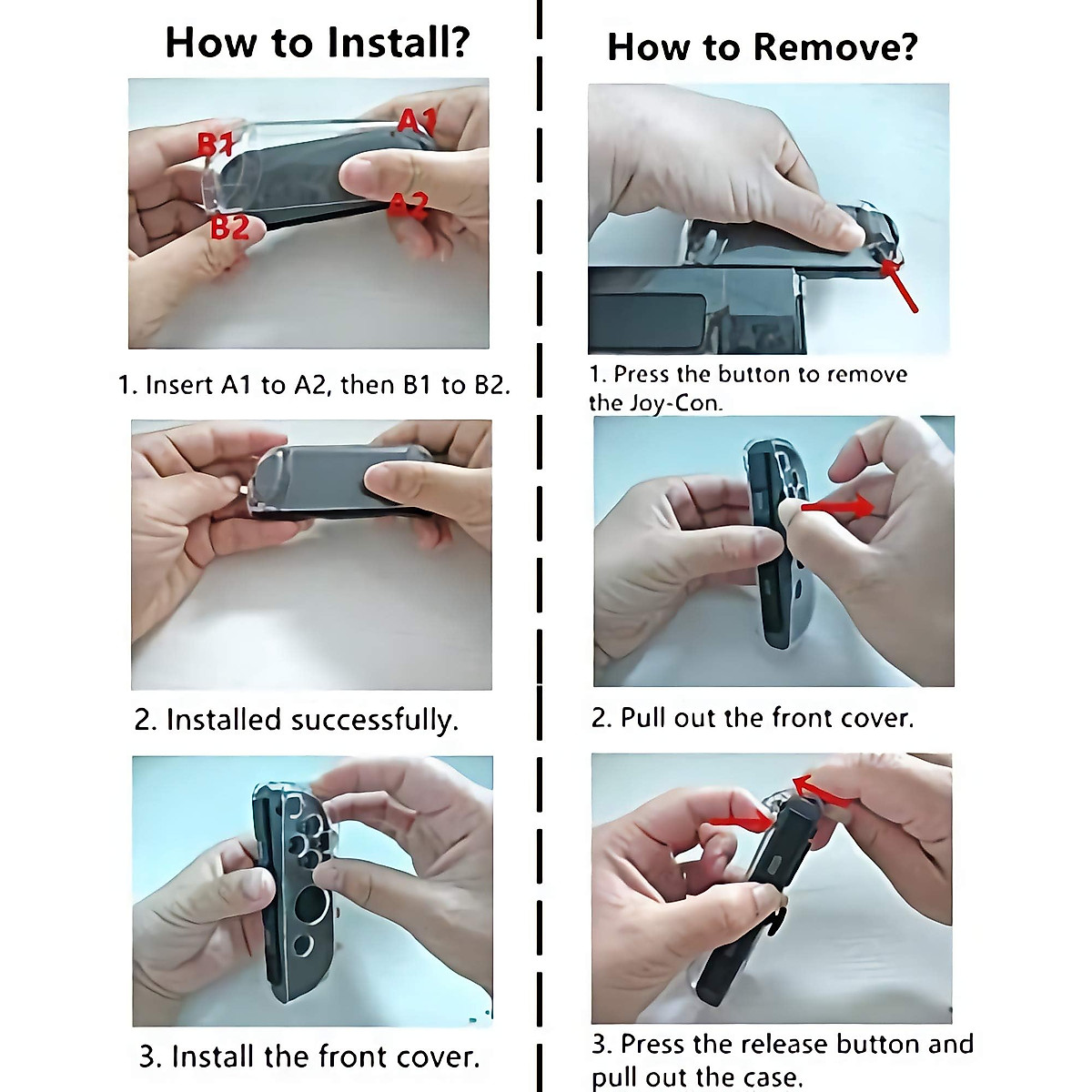 How to Install?

B1
A1
B2
A2

1. Insert A1 to A2, then B1 to B2.

2. Installed successfully.

3. Install the front cover.

How to Remove?

1. Press the button to remove the Joy-Con.

2. Pull out the front cover.

3. Press the release button and pull out the case.