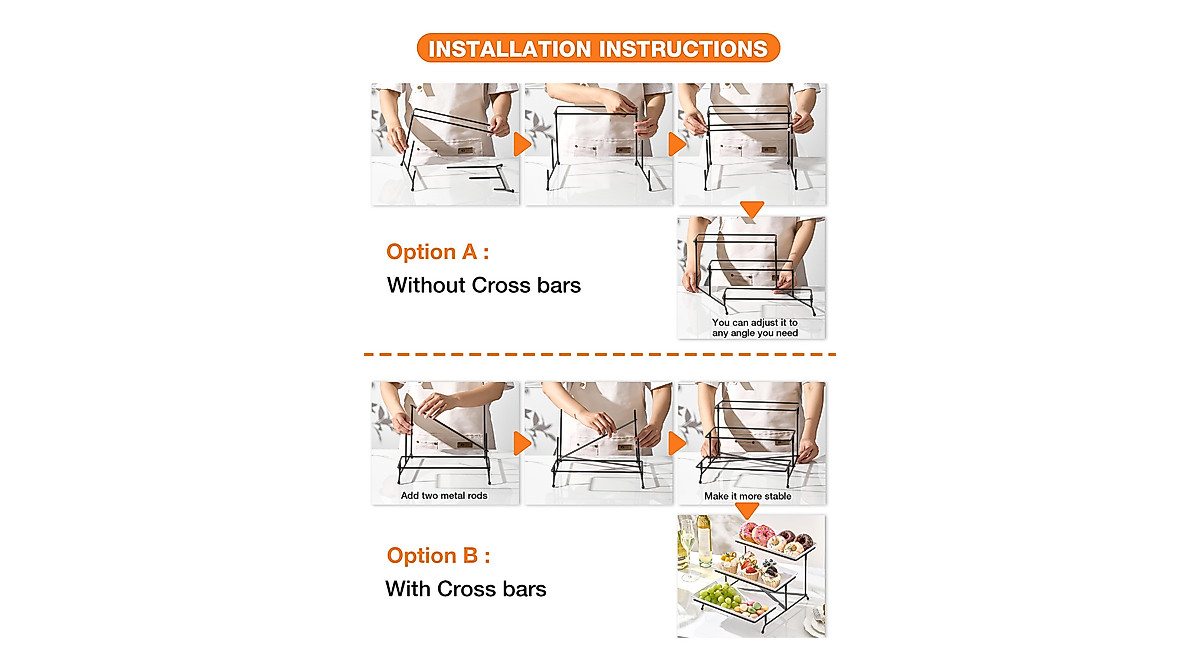 INSTALLATION INSTRUCTIONS

Option A :
Without Cross bars

You can adjust it to any angle you need

Add two metal rods

Make it more stable

Option B :
With Cross bars