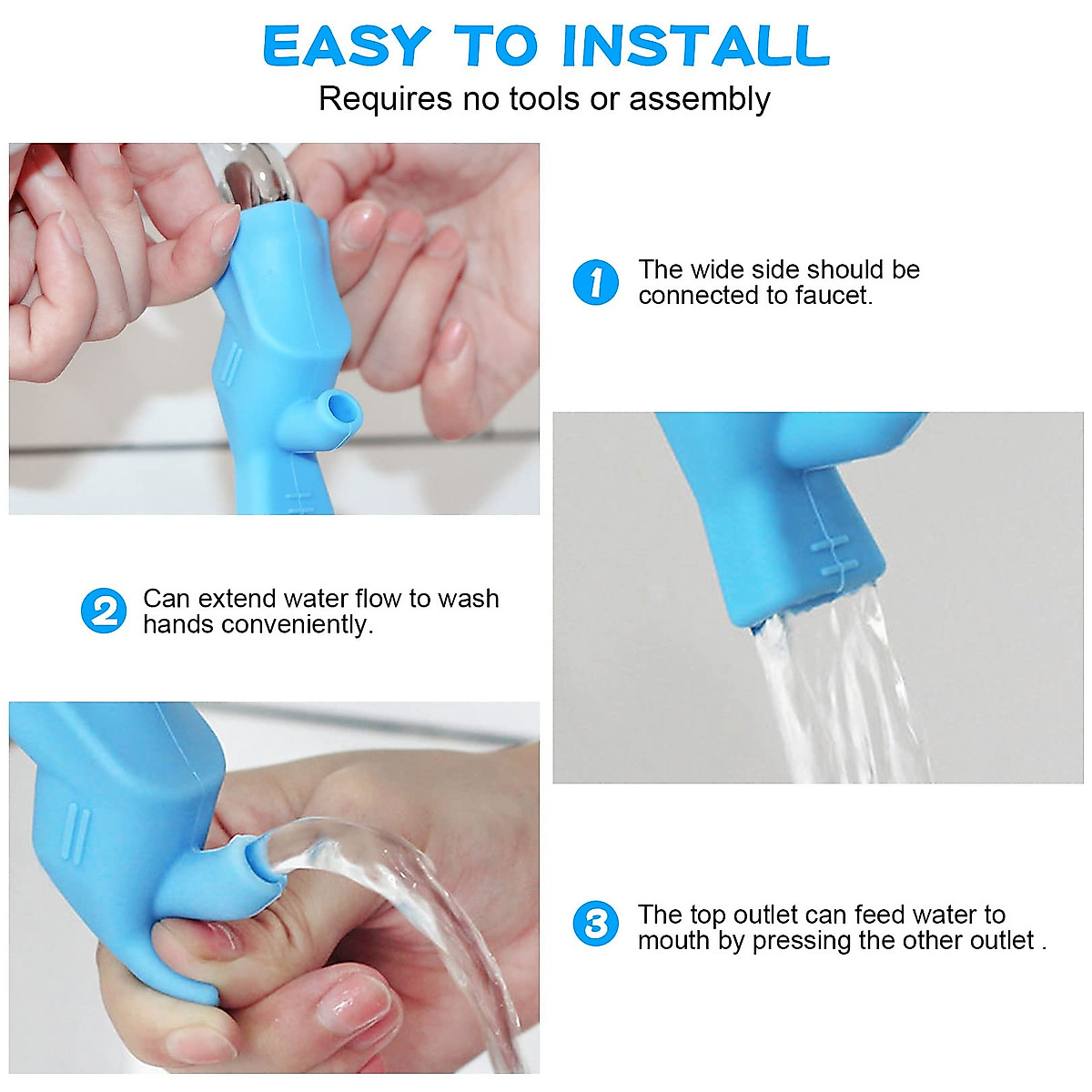 EASY TO INSTALL

Requires no tools or assembly

1 The wide side should be connected to faucet.

2 Can extend water flow to wash hands conveniently.

3 The top outlet can feed water to mouth by pressing the other outlet .