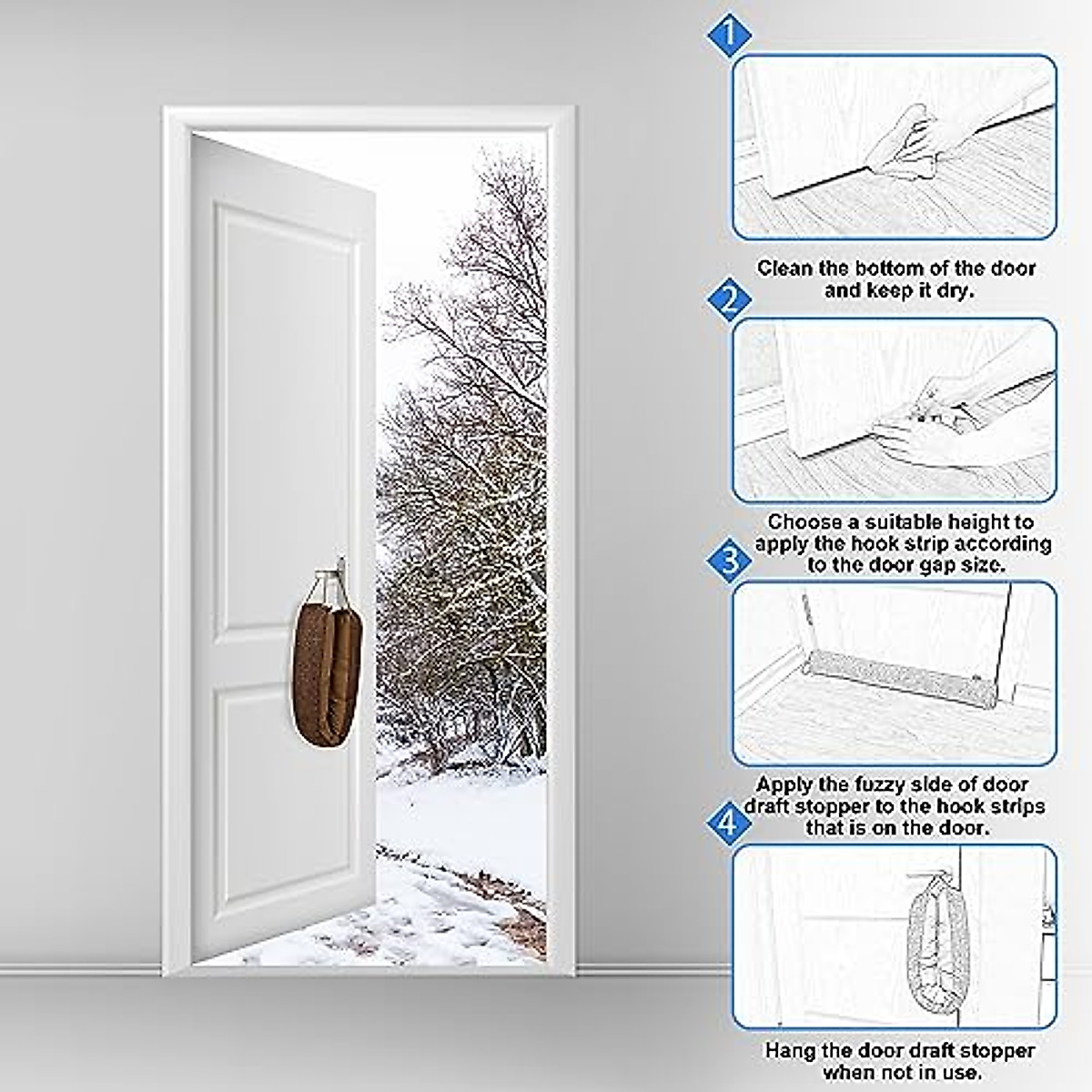 1

Clean the bottom of the door and keep it dry.

2

Choose a suitable height to apply the hook strip according to the door gap size.

3

Apply the fuzzy side of door draft stopper to the hook strips that is on the door.

4

Hang the door draft stopper when not in use.