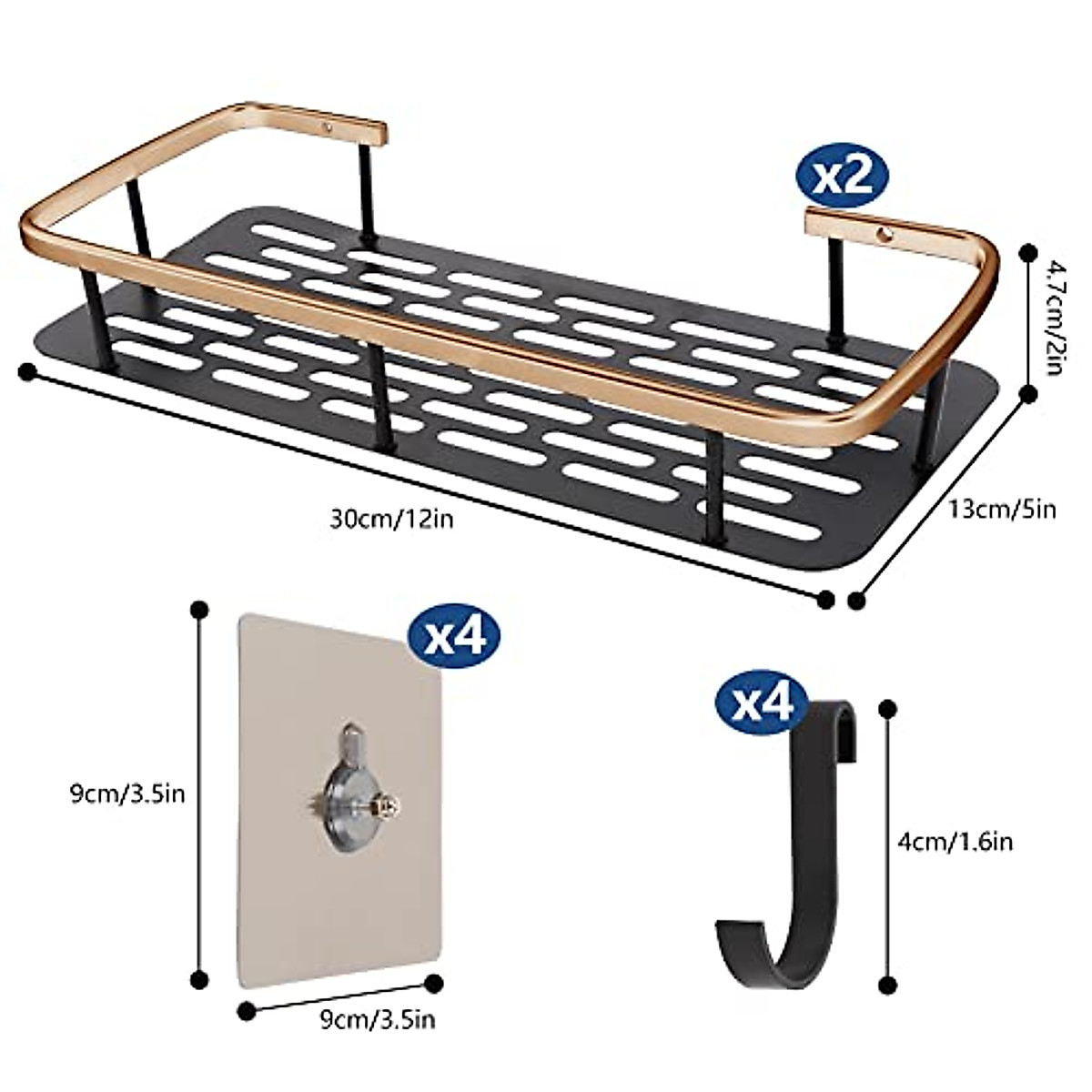 x2

4.7cm/2in

30cm/12in

13cm/5in

x4

9cm/3.5in

9cm/3.5in

x4

4cm/1.6in