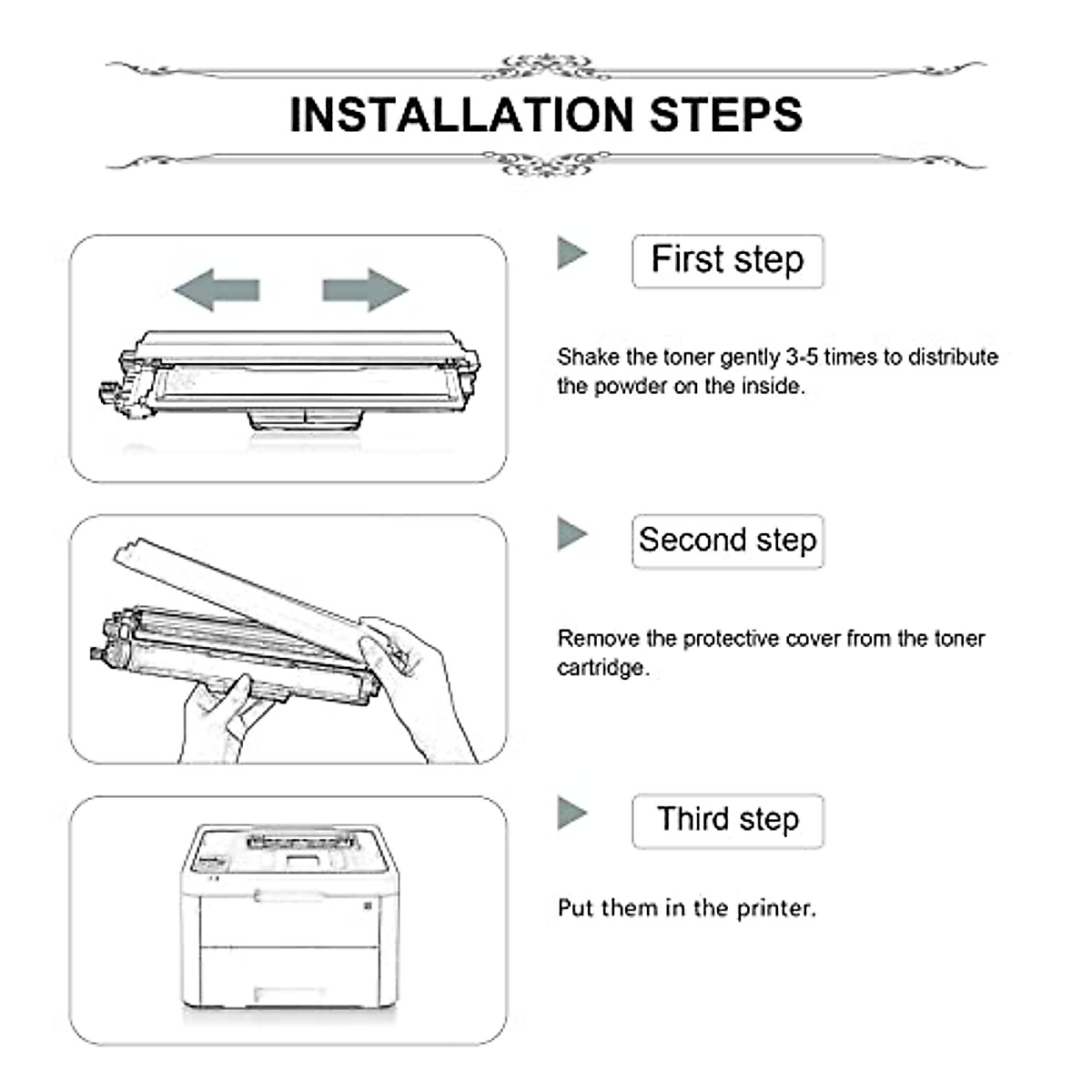 INSTALLATION STEPS

First step

Shake the toner gently 3-5 times to distribute the powder on the inside.

Second step

Remove the protective cover from the toner cartridge.

Third step

Put them in the printer.