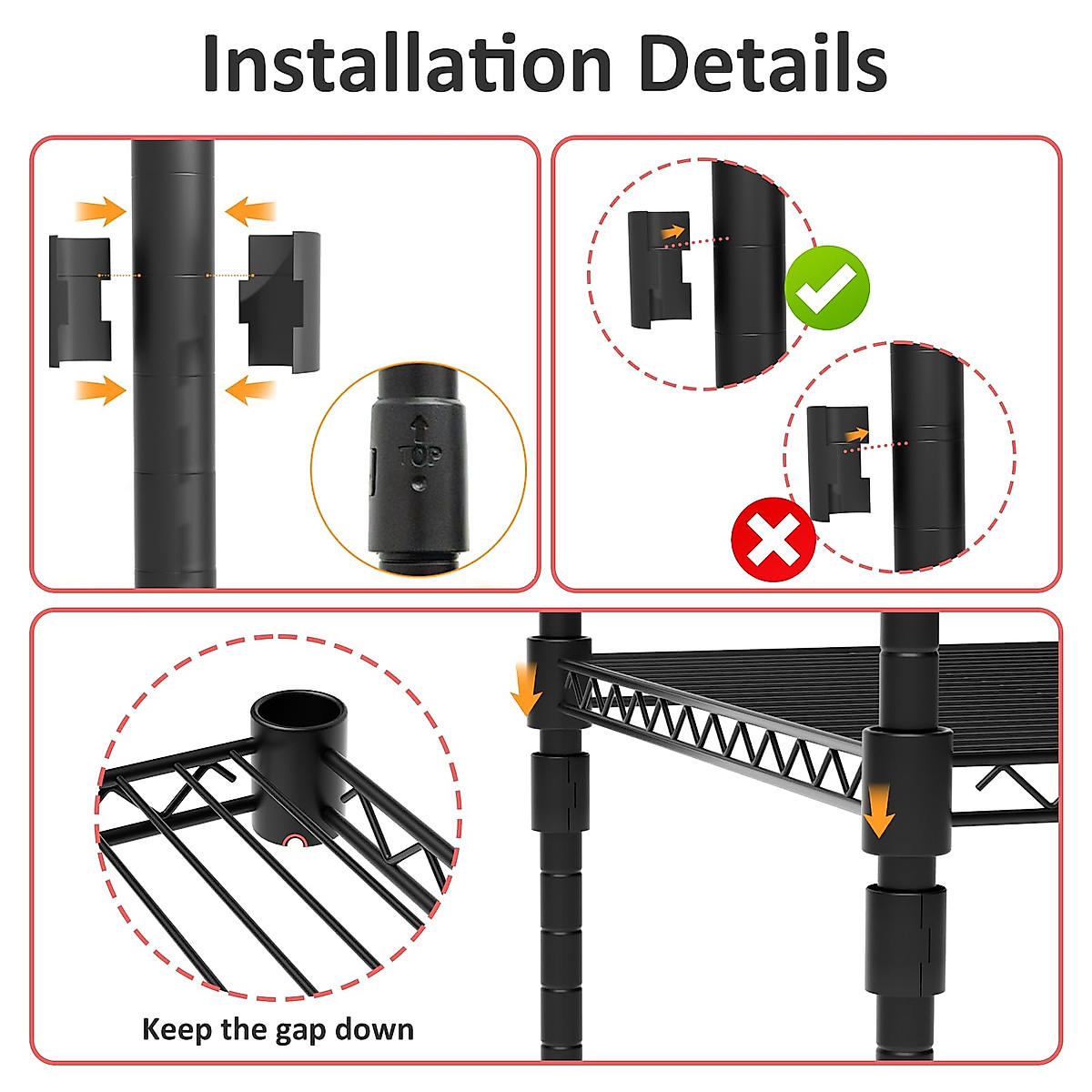 Installation Details

TOP

Keep the gap down