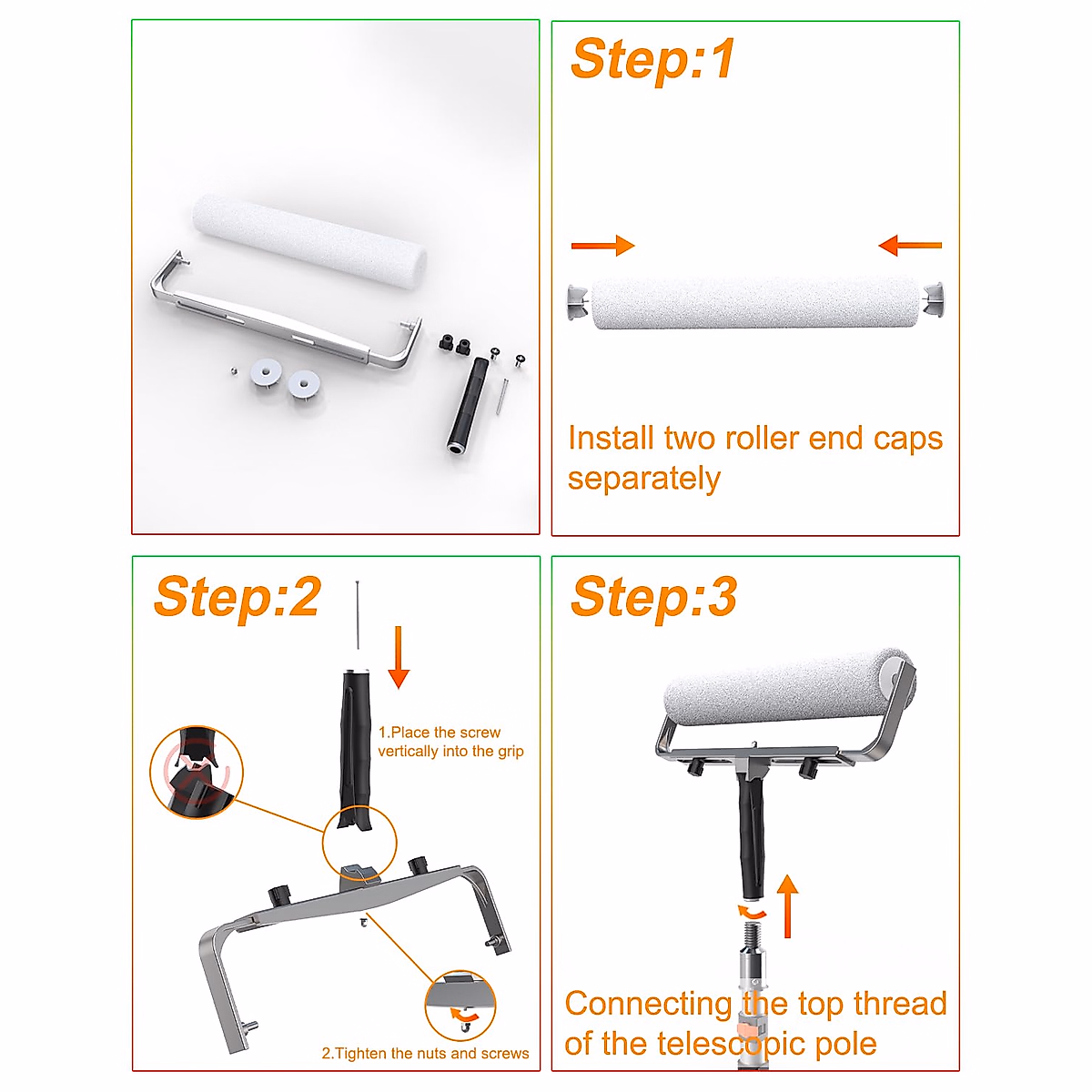 Step:1

Install two roller end caps separately

Step:2

1.Place the screw vertically into the grip

2.Tighten the nuts and screws

Step:3

Connecting the top thread of the telescopic pole