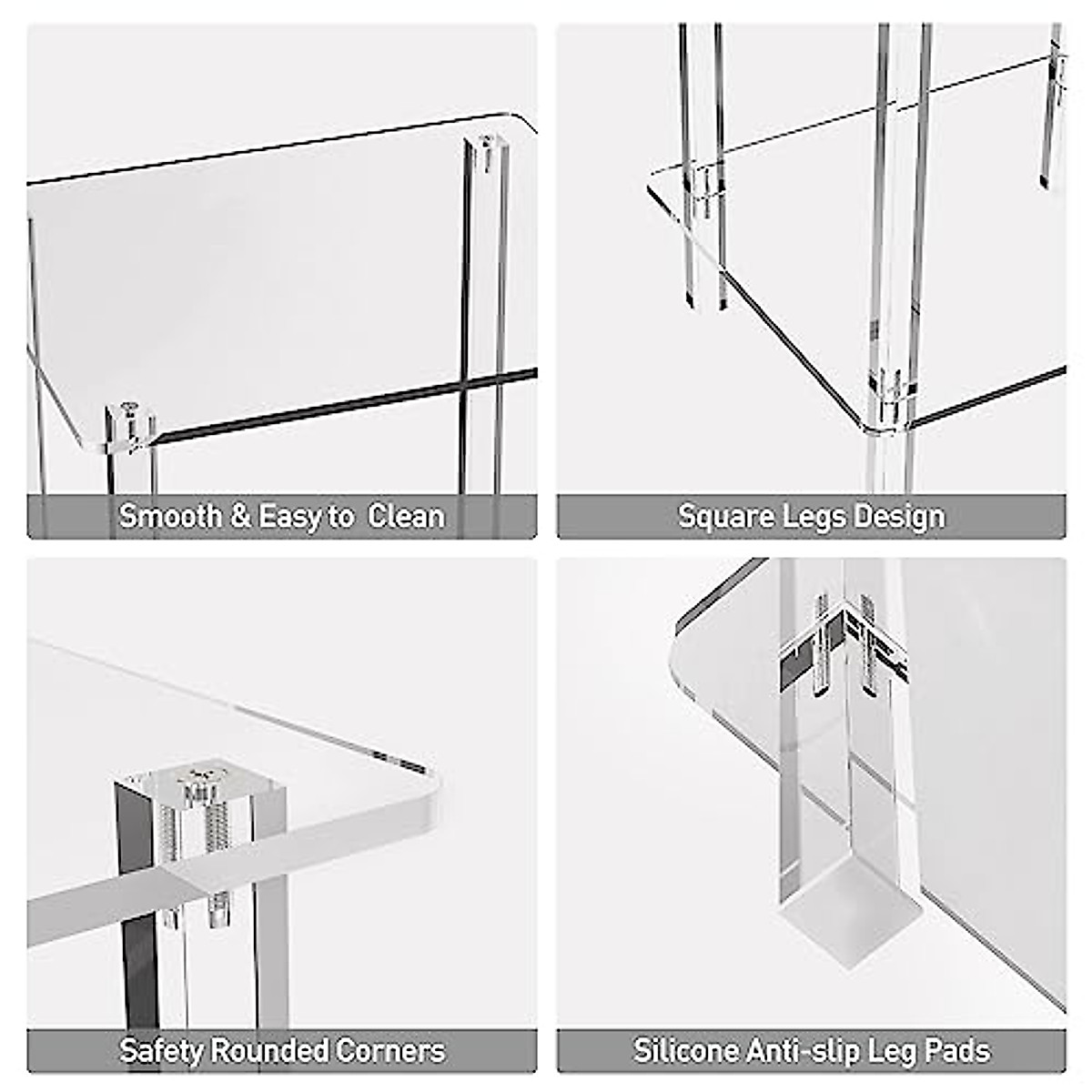 Smooth & Easy to Clean

Square Legs Design

Safety Rounded Corners

Silicone Anti-slip Leg Pads