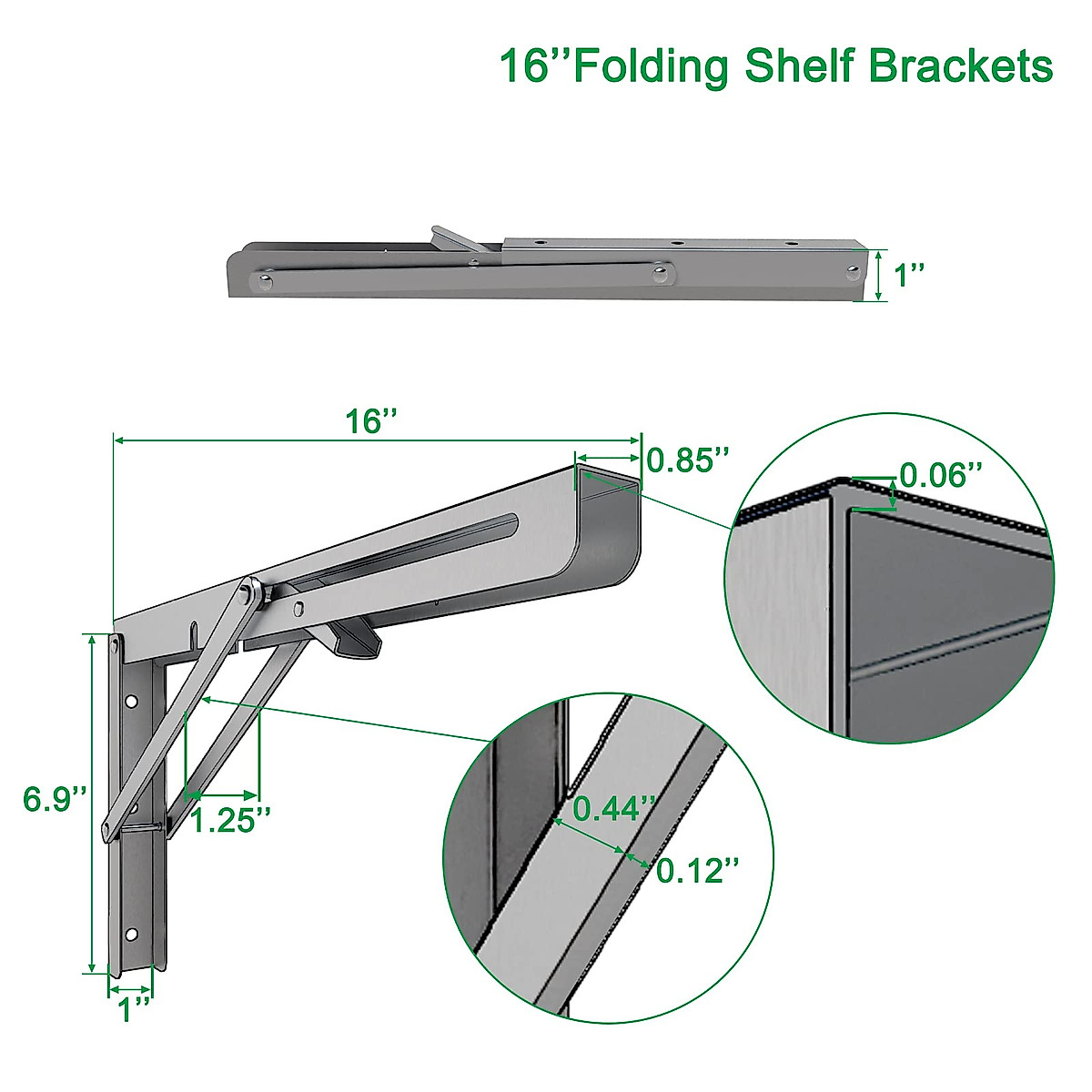 16’’Folding Shelf Brackets

1’’

16’’

0.85’’

0.06’’

6.9’’

1.25’’

0.44’’

0.12’’

1’’