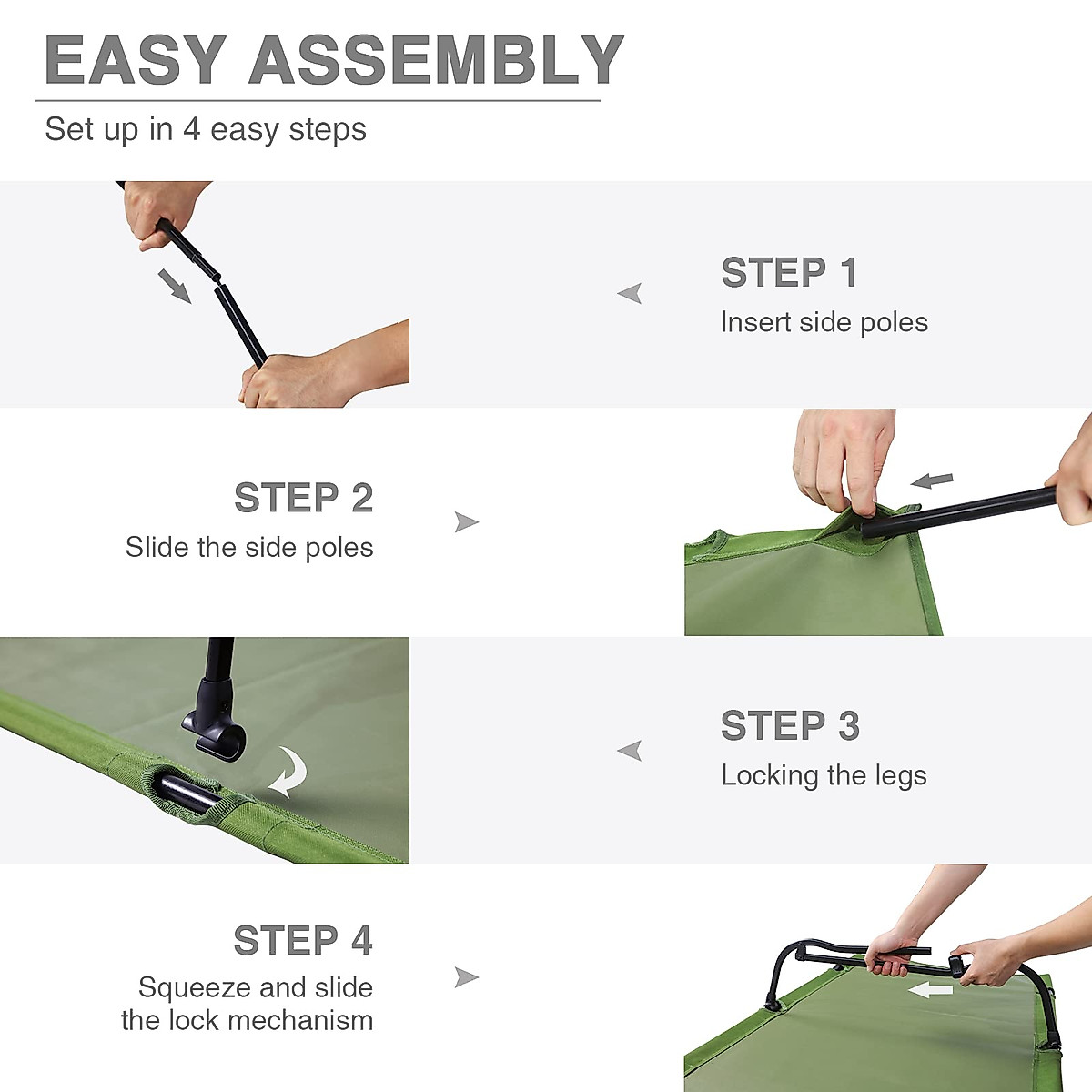 EASY ASSEMBLY

Set up in 4 easy steps

STEP 1
Insert side poles

STEP 2
Slide the side poles

STEP 3
Locking the legs

STEP 4
Squeeze and slide the lock mechanism