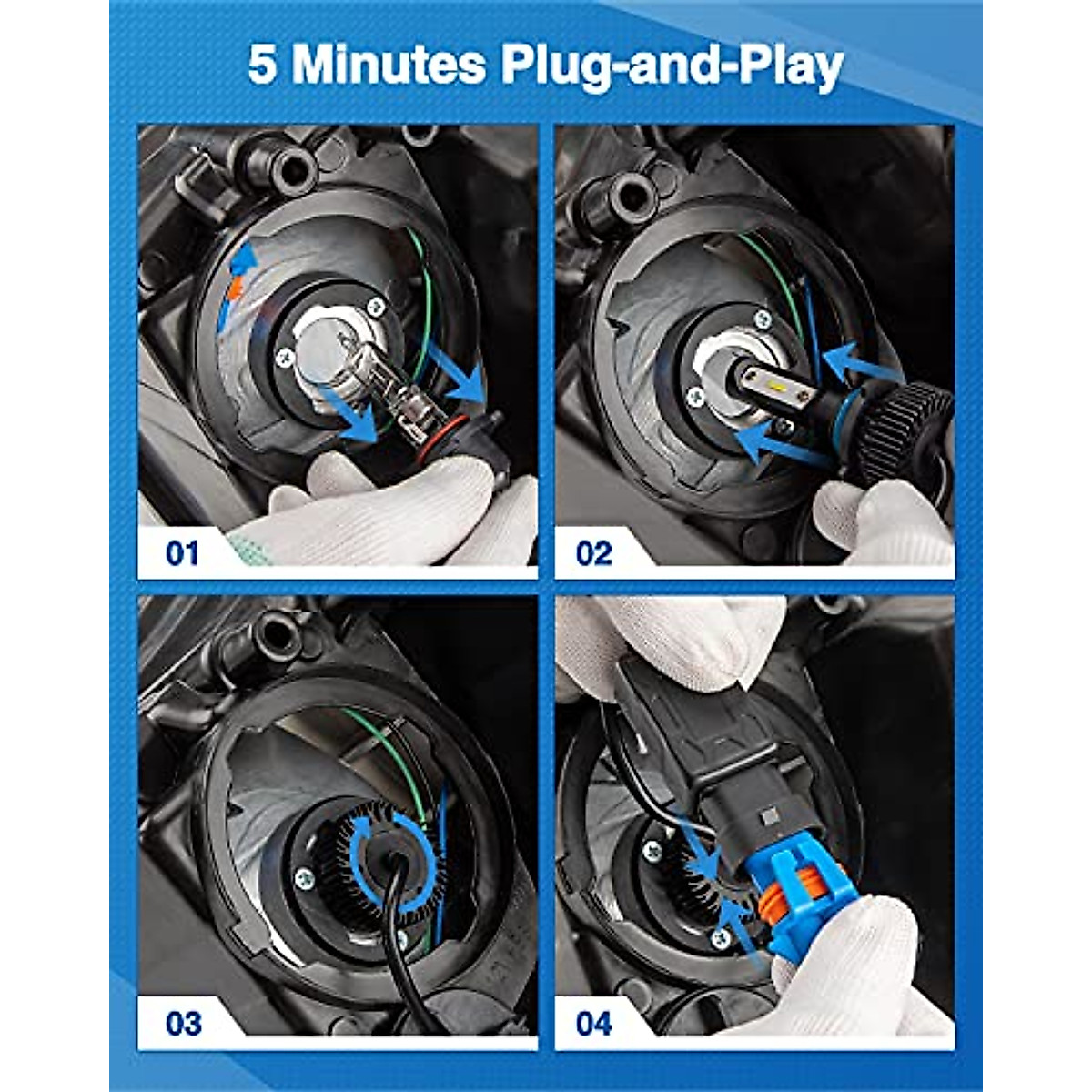 5 Minutes Plug-and-Play

01

02

03

04