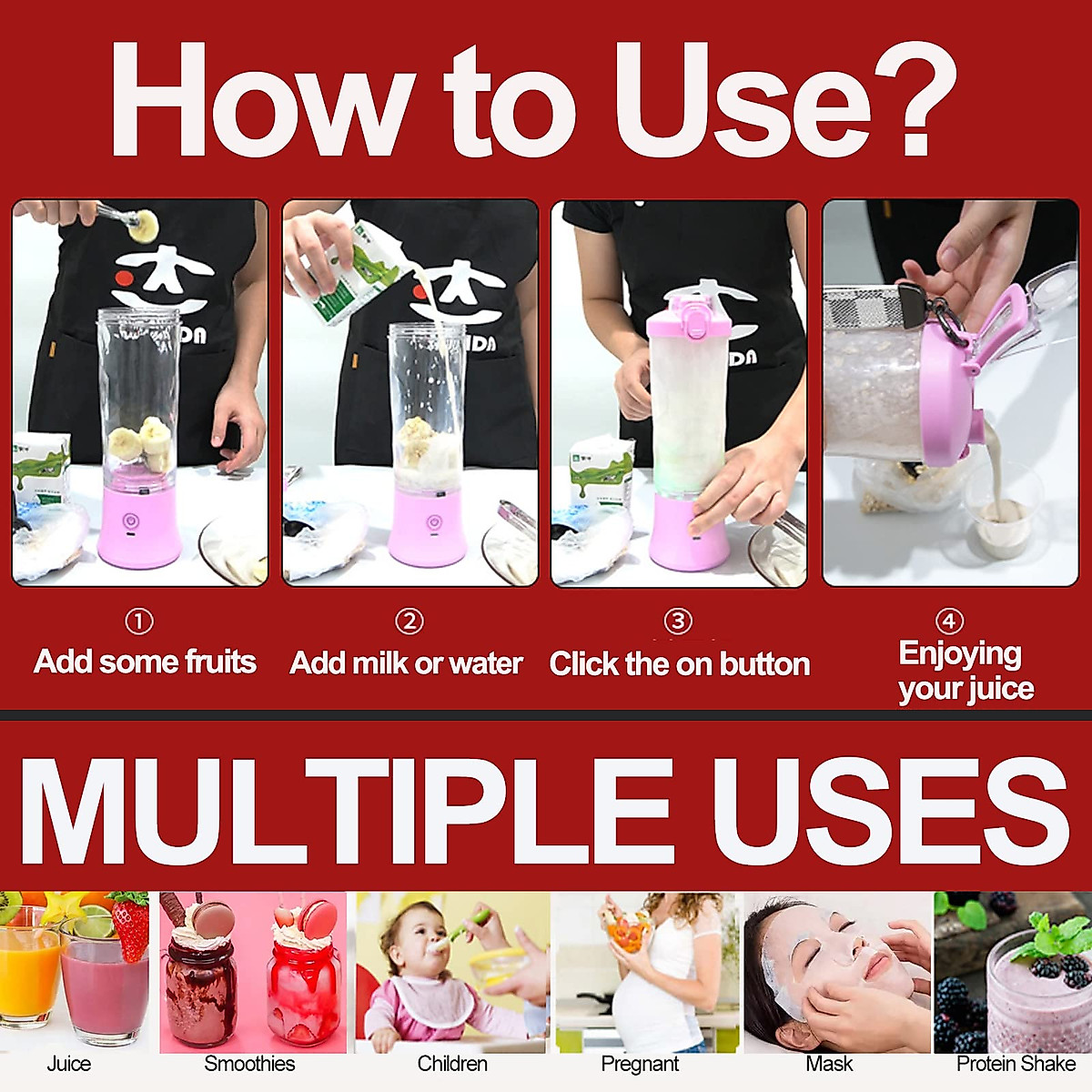 How to Use?

①
Add some fruits

②
Add milk or water

③
Click the on button

④
Enjoying your juice

MULTIPLE USES

Juice

Smoothies

Children

Pregnant

Mask

Protein Shake