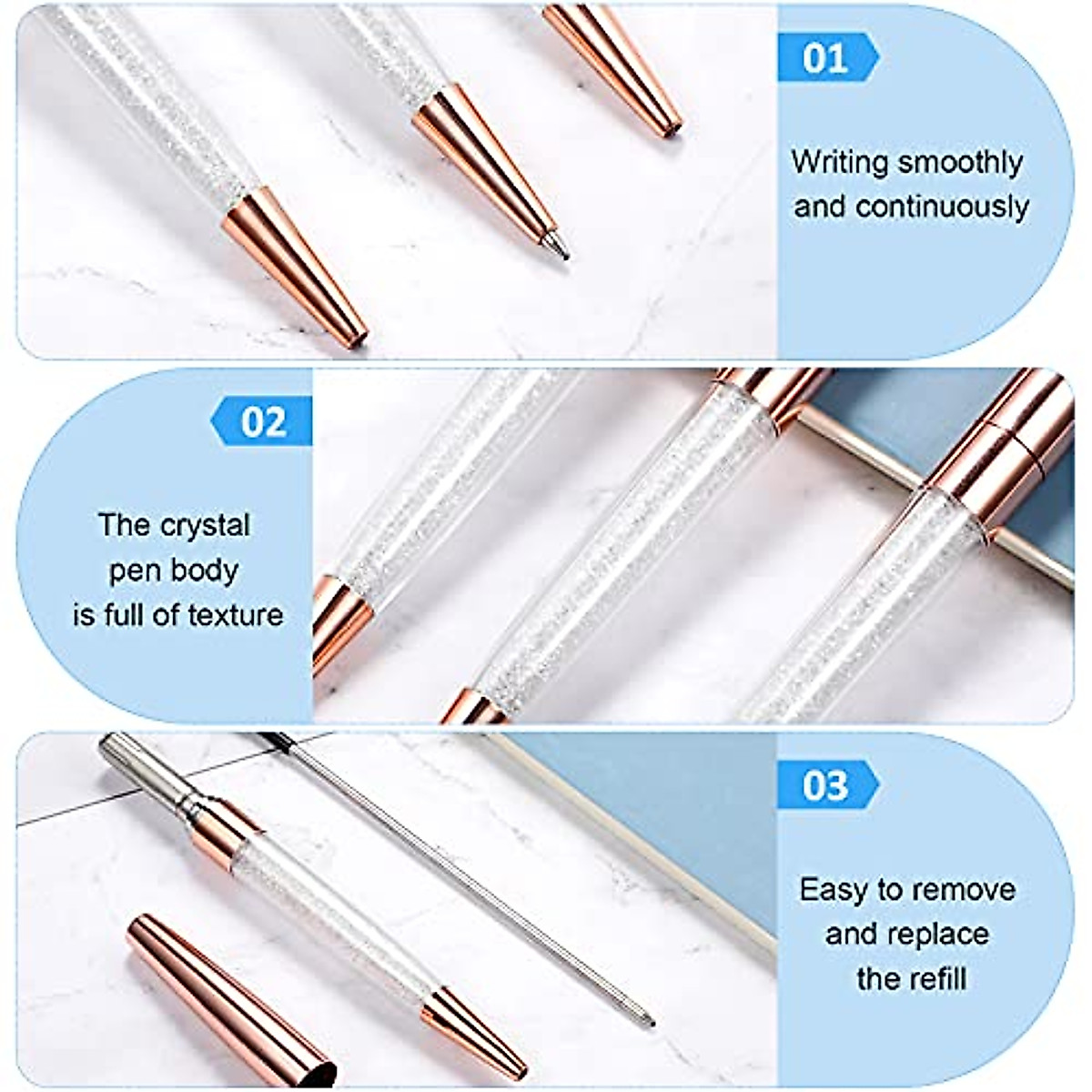 01

Writing smoothly and continuously

02

The crystal pen body is full of texture

03

Easy to remove and replace the refill