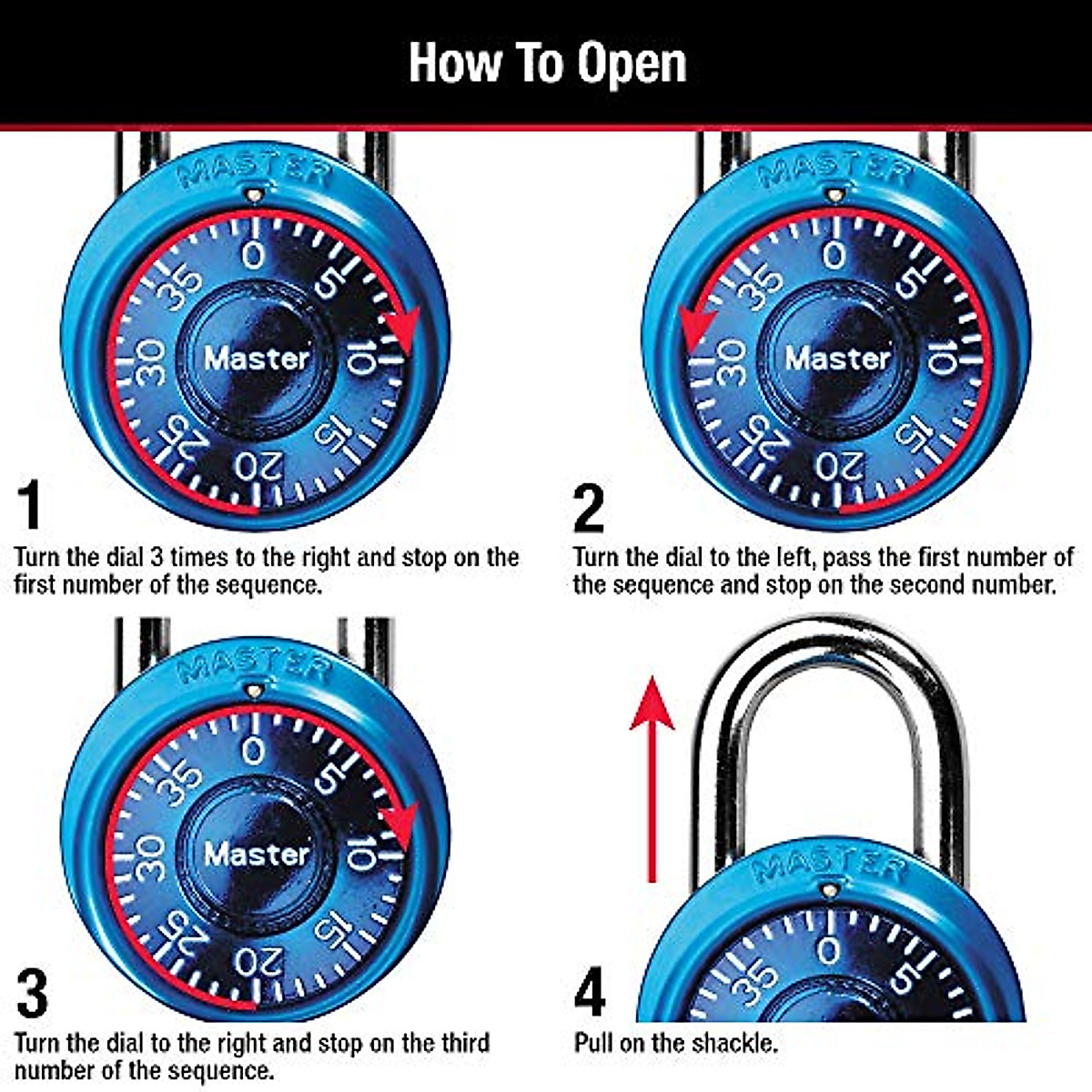 How To Open

MASTER
0 5 10 15 20 25 30 35
Master

1
Turn the dial 3 times to the right and stop on the first number of the sequence.

MASTER
0 5 10 15 20 25 30 35
Master

2
Turn the dial to the left, pass the first number of the sequence and stop on the second number.

MASTER
0 5 10 15 20 25 30 35
Master

3
Turn the dial to the right and stop on the third number of the sequence.

MASTER
0 5 35

4
Pull on the shackle.