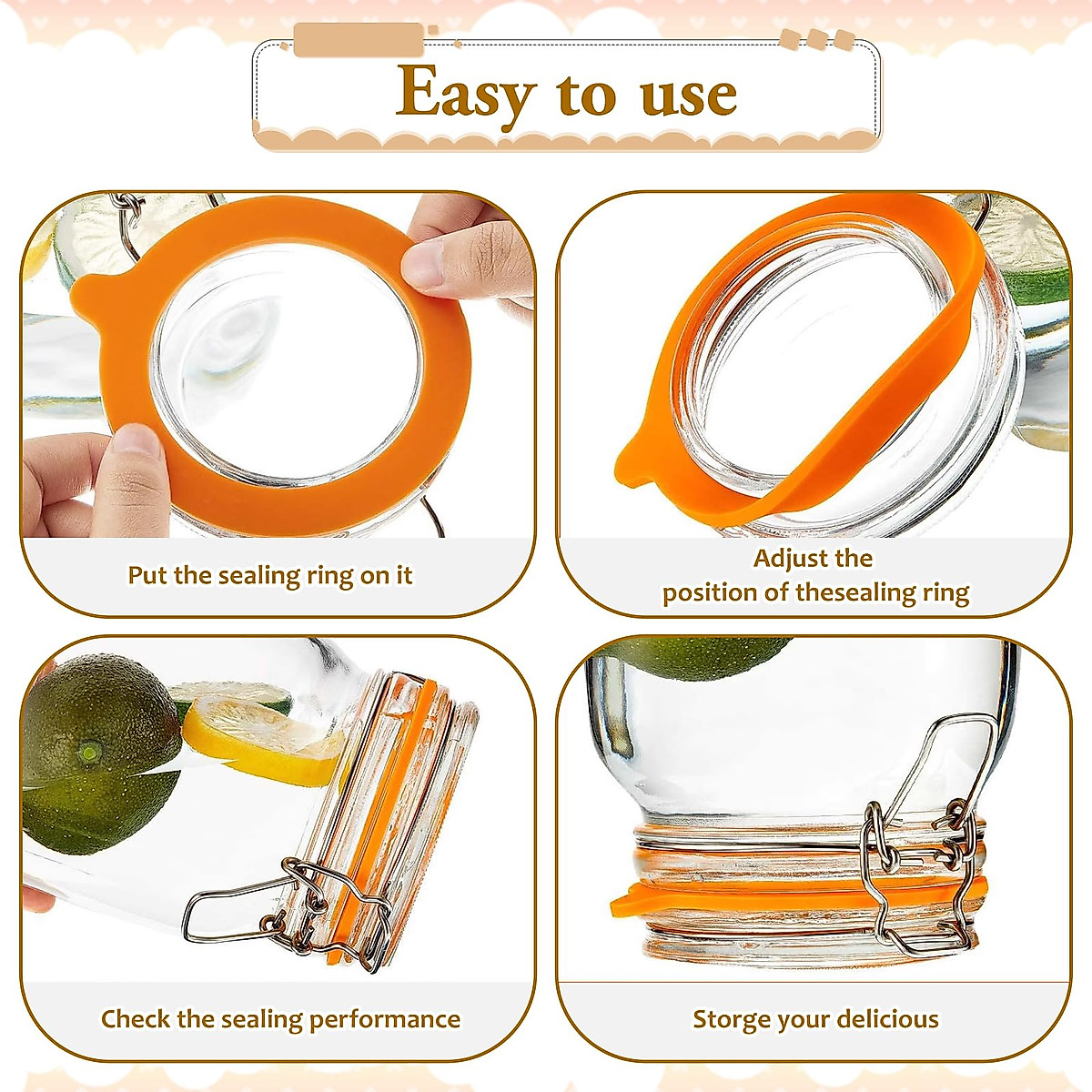 Easy to use

Put the sealing ring on it

Adjust the position of thesealing ring

Check the sealing performance

Storge your delicious