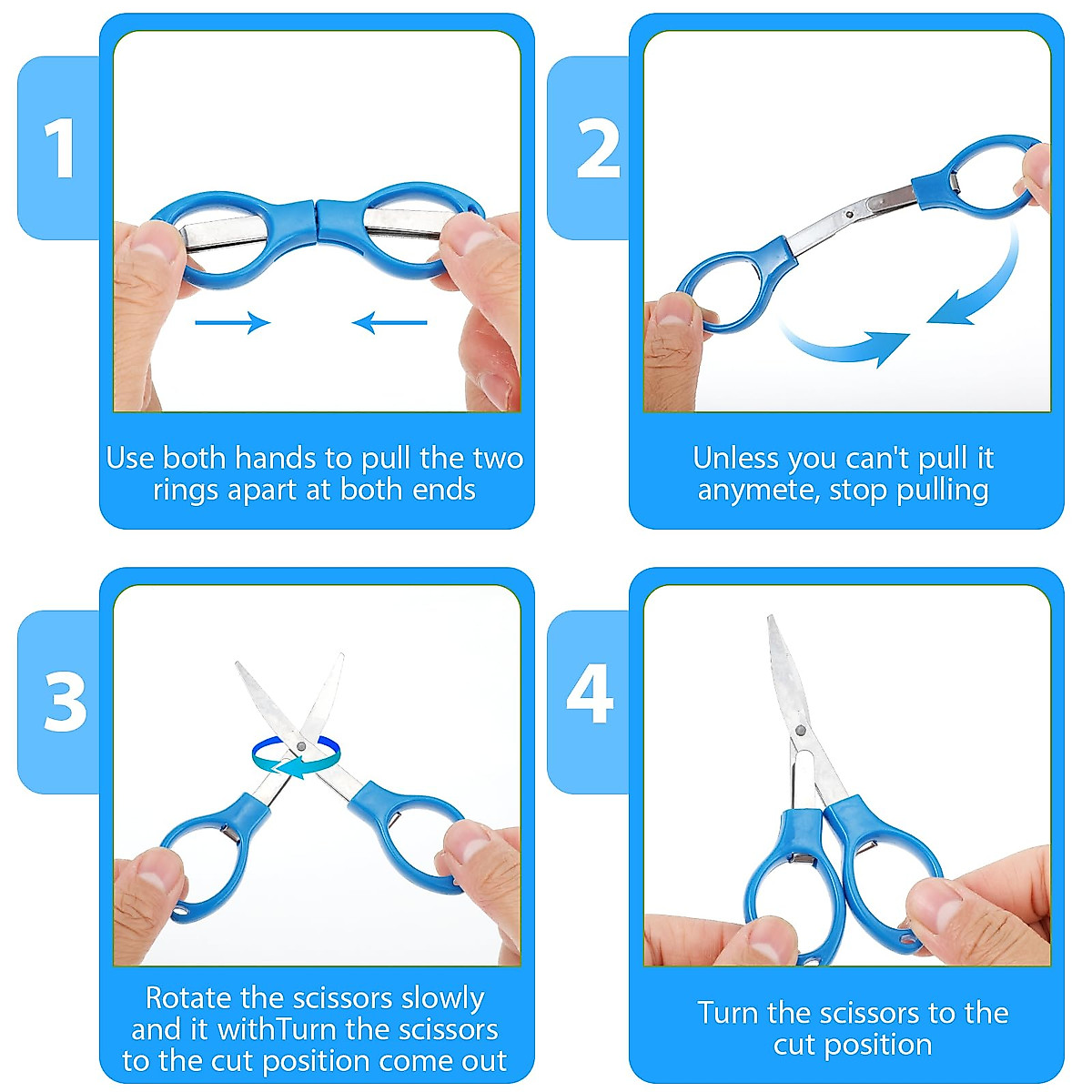 1

Use both hands to pull the two rings apart at both ends

2

Unless you can't pull it anymete, stop pulling

3

Rotate the scissors slowly and it withTurn the scissors to the cut position come out

4

Turn the scissors to the cut position