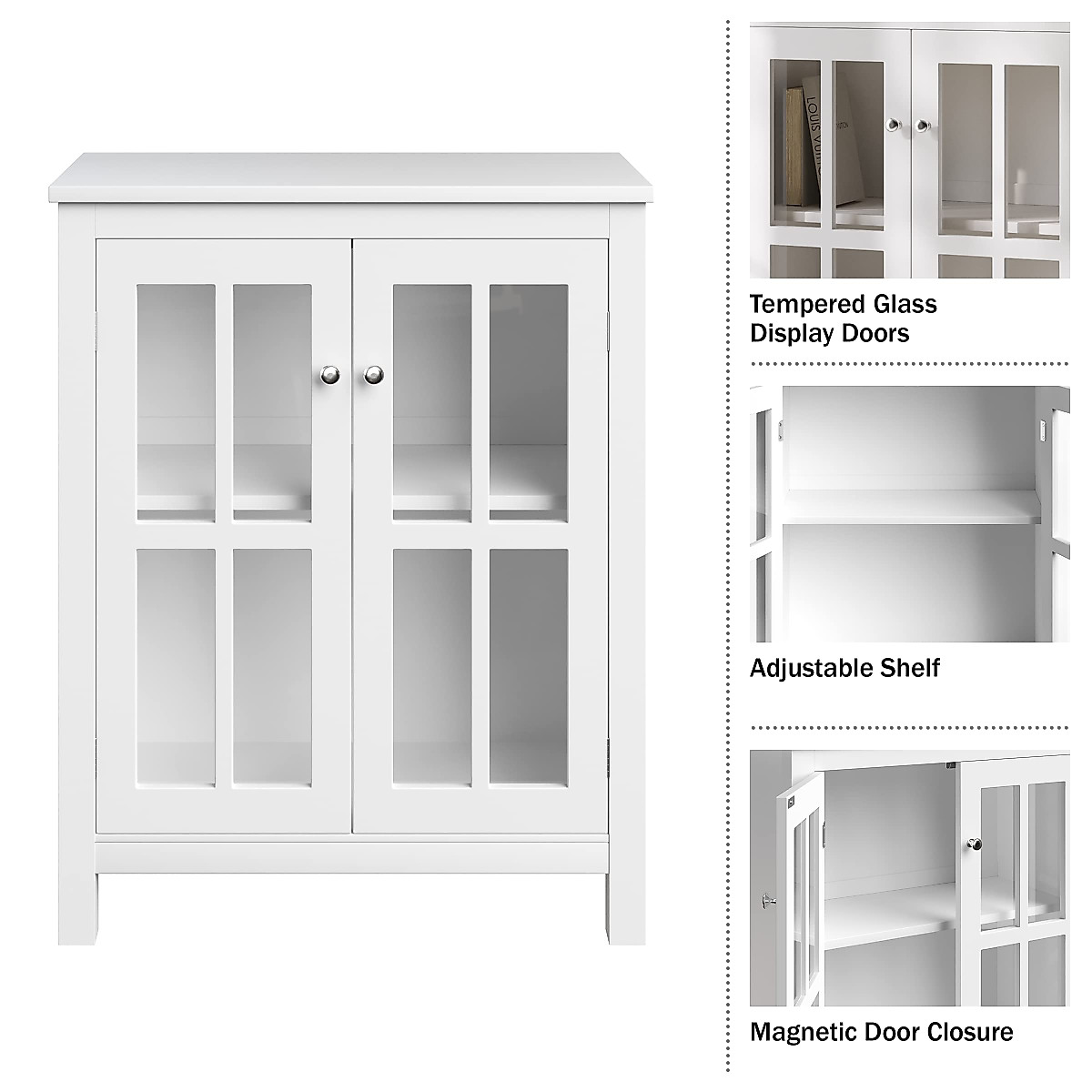 LOUIS VUITTON

Tempered Glass Display Doors

Adjustable Shelf

Magnetic Door Closure