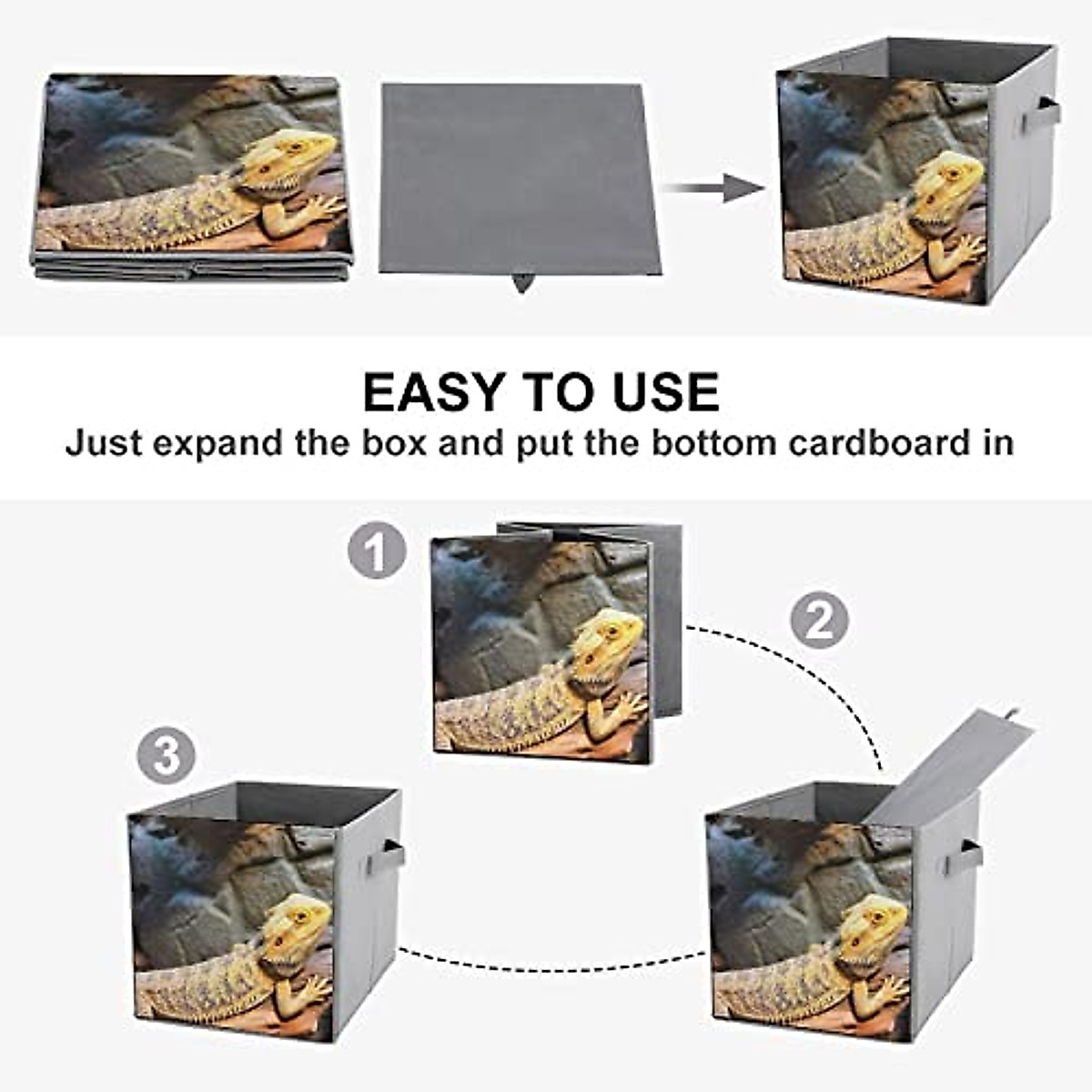 EASY TO USE
Just expand the box and put the bottom cardboard in

1

2

3