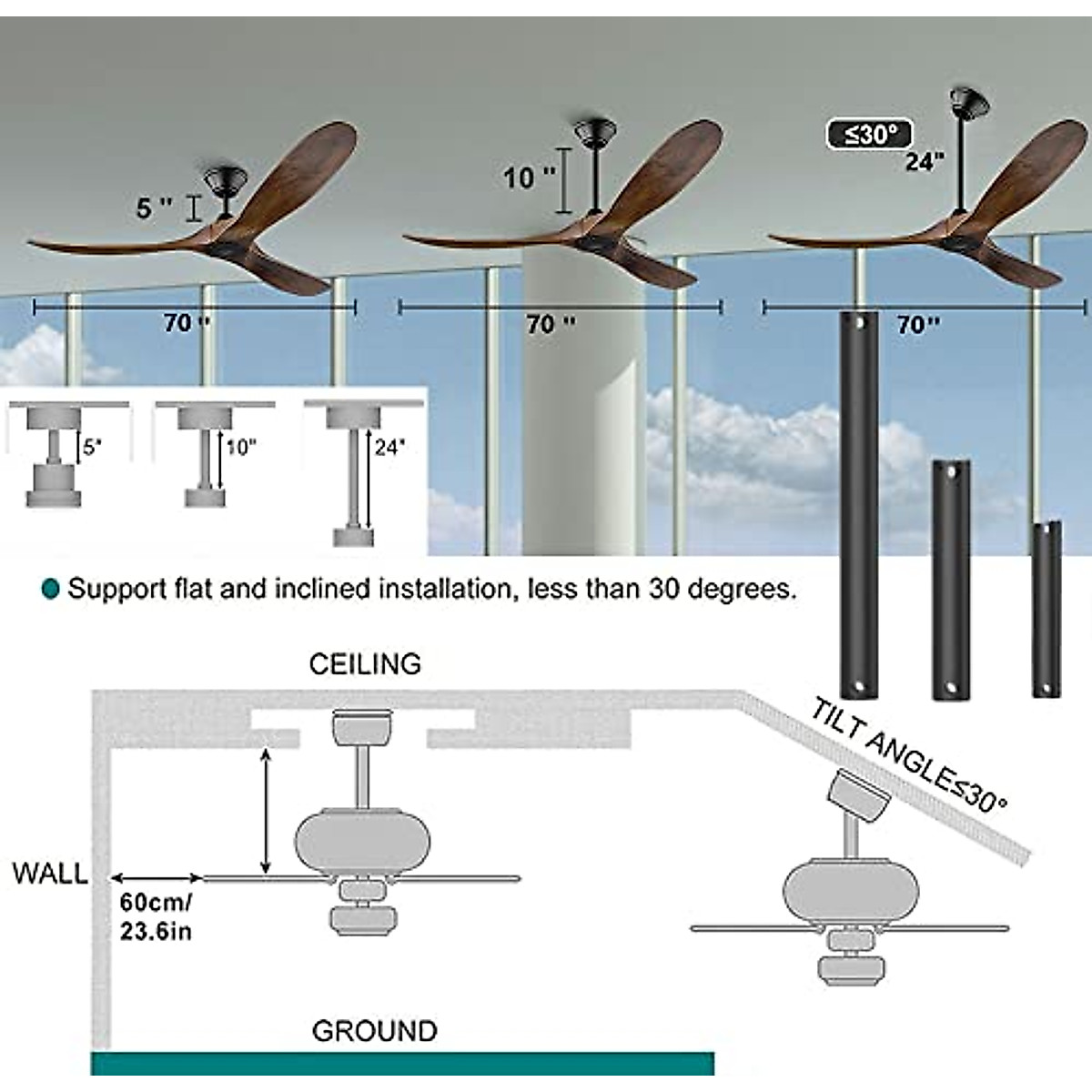 5 "

10 "

≤30°

24"

70 "

70 "

70"

5"

10"

24"

Support flat and inclined installation, less than 30 degrees.

CEILING

TILT ANGLE≤30°

WALL

60cm/ 23.6in

GROUND