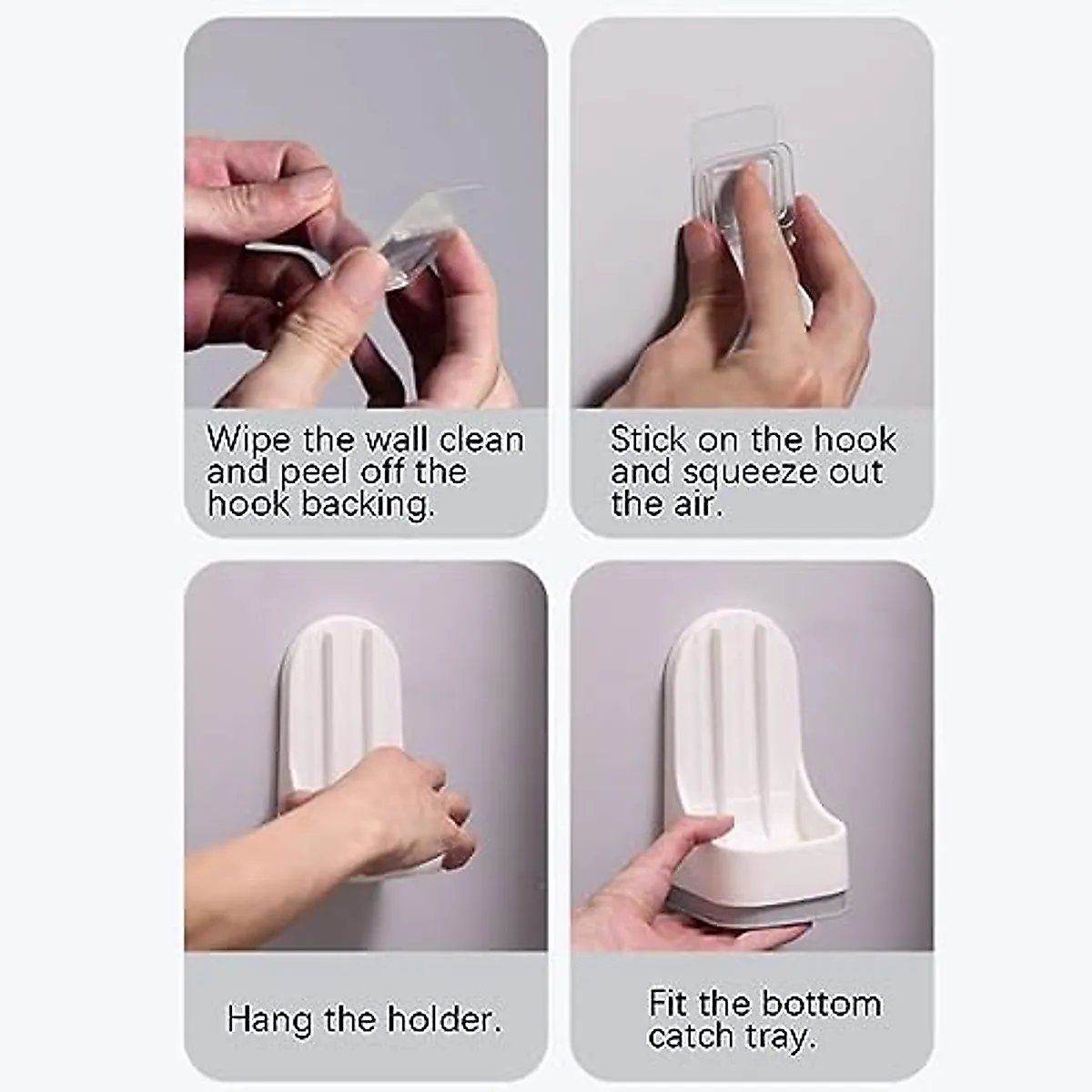 Wipe the wall clean and peel off the hook backing.

Stick on the hook and squeeze out the air.

Hang the holder.

Fit the bottom catch tray.