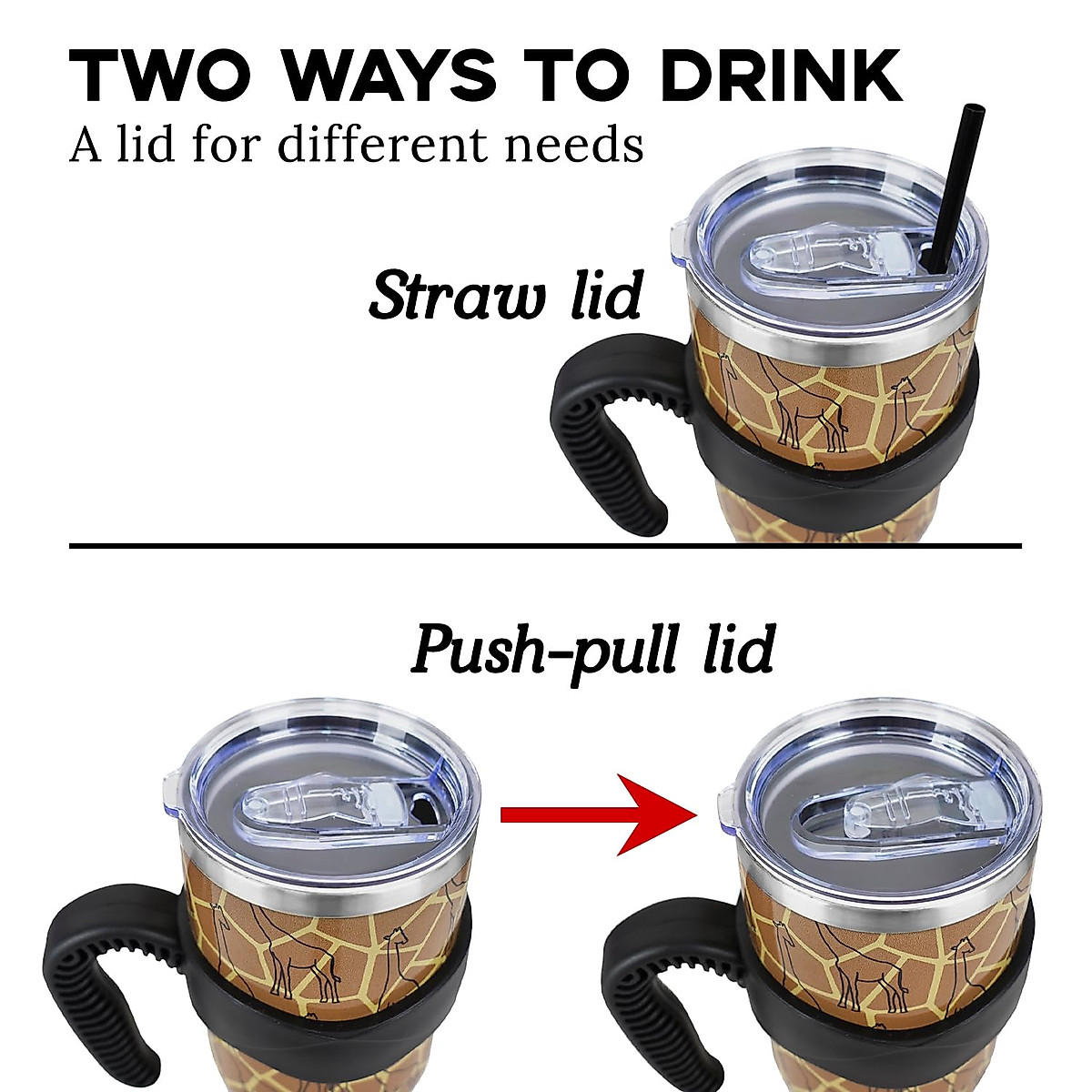 TWO WAYS TO DRINK
A lid for different needs

Straw lid

Push-pull lid