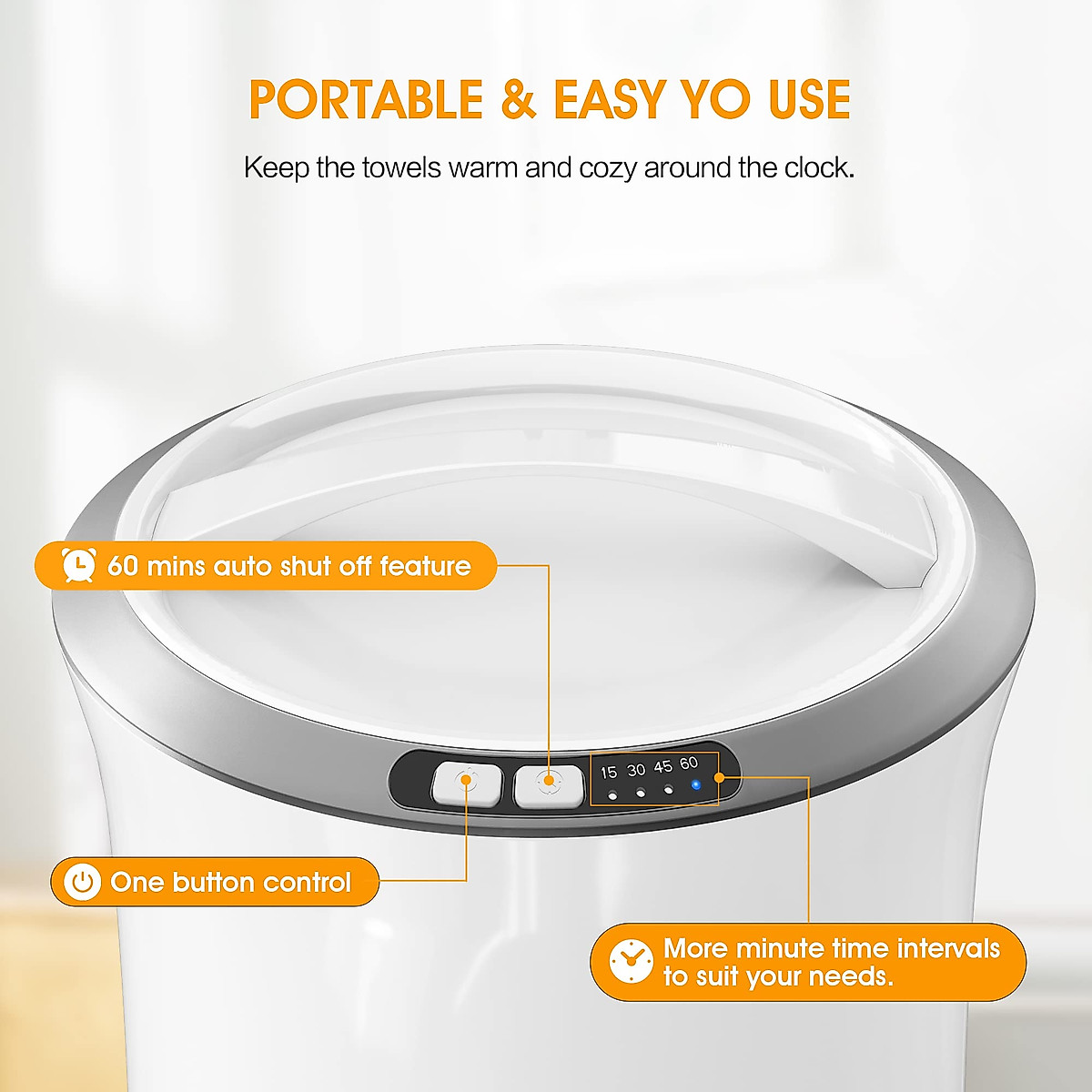 PORTABLE & EASY YO USE

Keep the towels warm and cozy around the clock.

60 mins auto shut off feature

15 30 45 60

One button control

More minute time intervals to suit your needs.