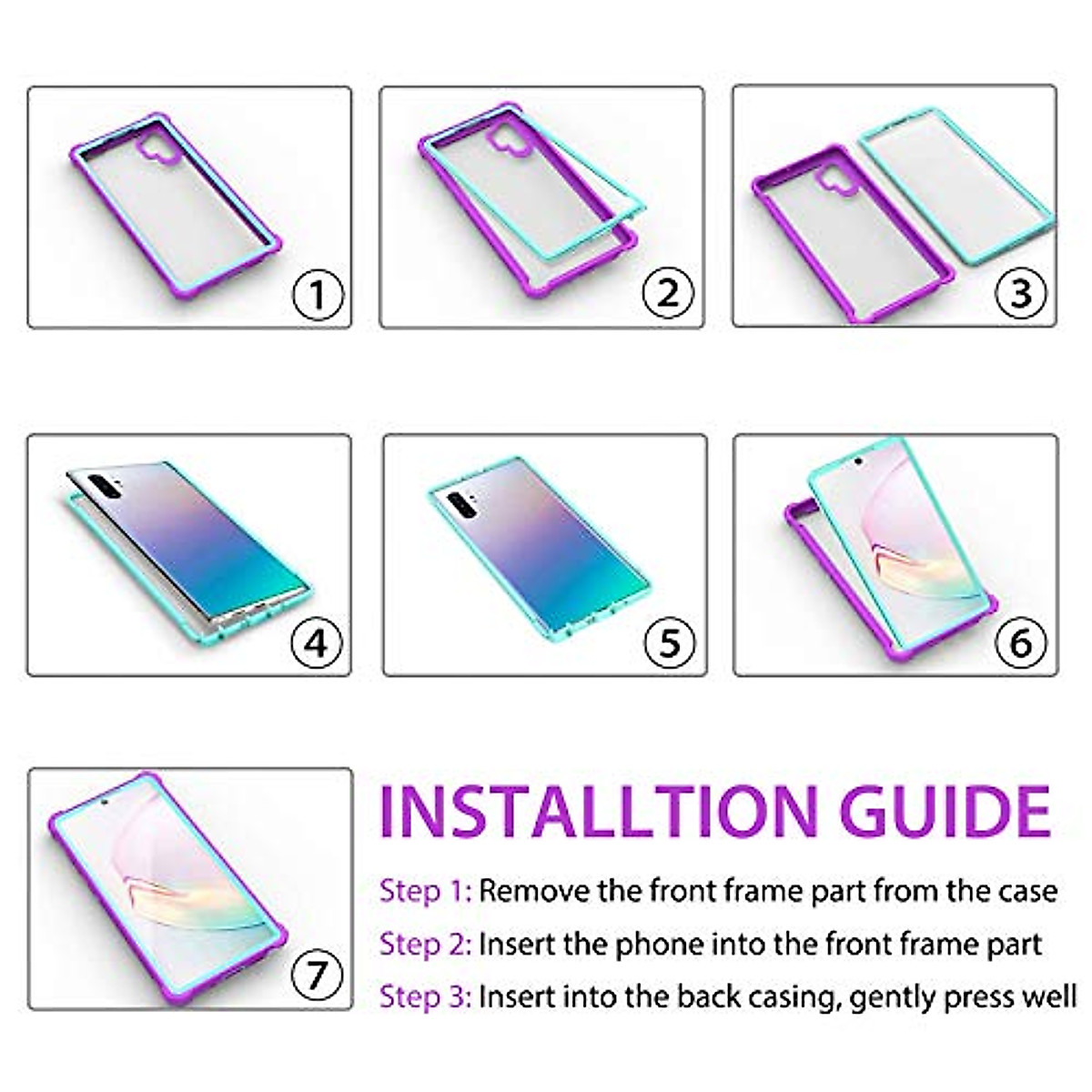 1

2

3

4

5

6

7

INSTALLTION GUIDE

Step 1: Remove the front frame part from the case

Step 2: Insert the phone into the front frame part

Step 3: Insert into the back casing, gently press well