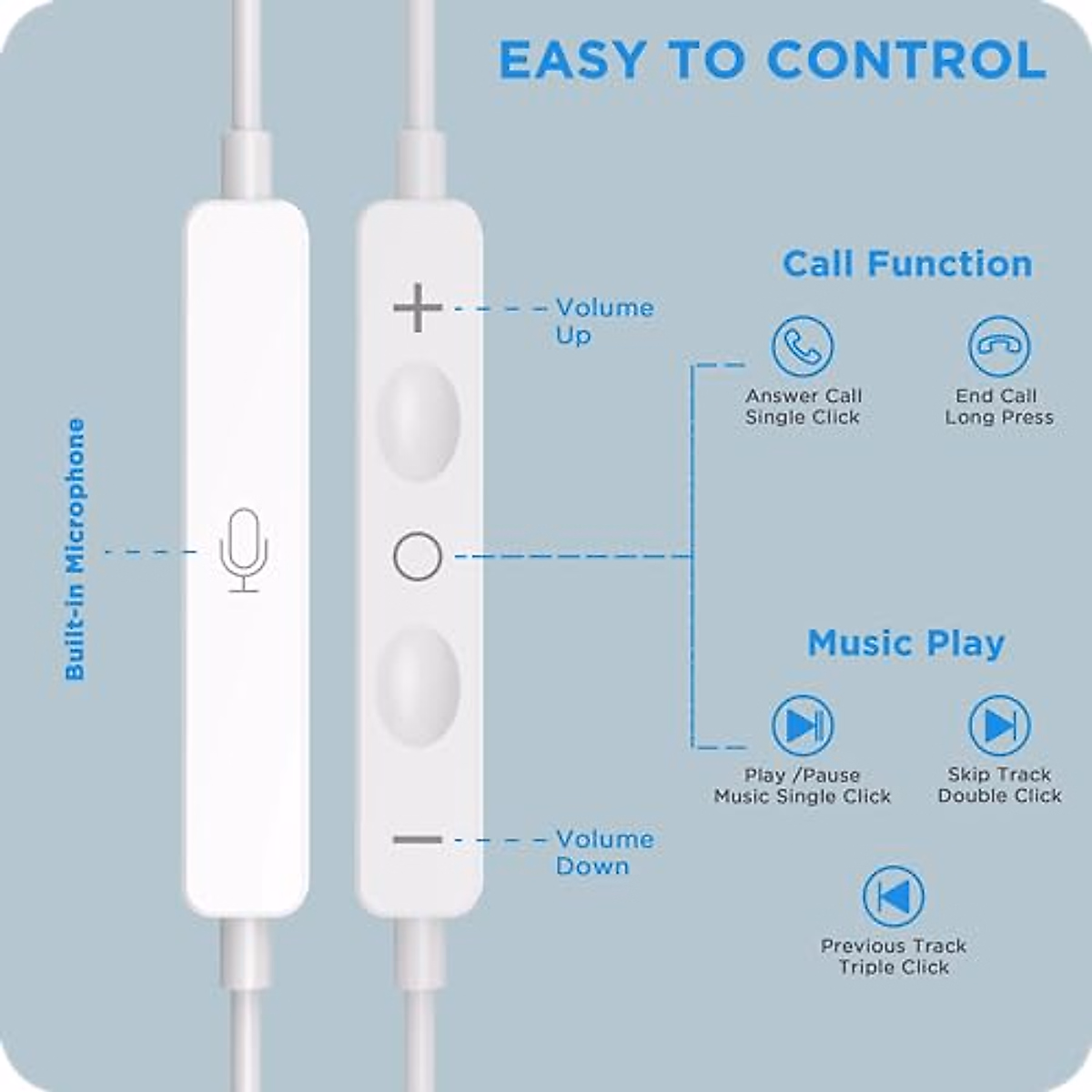 EASY TO CONTROL

Built-in Microphone

Volume Up

Volume Down

Call Function

Answer Call Single Click

End Call Long Press

Music Play

Play /Pause Music Single Click

Skip Track Double Click

Previous Track Triple Click