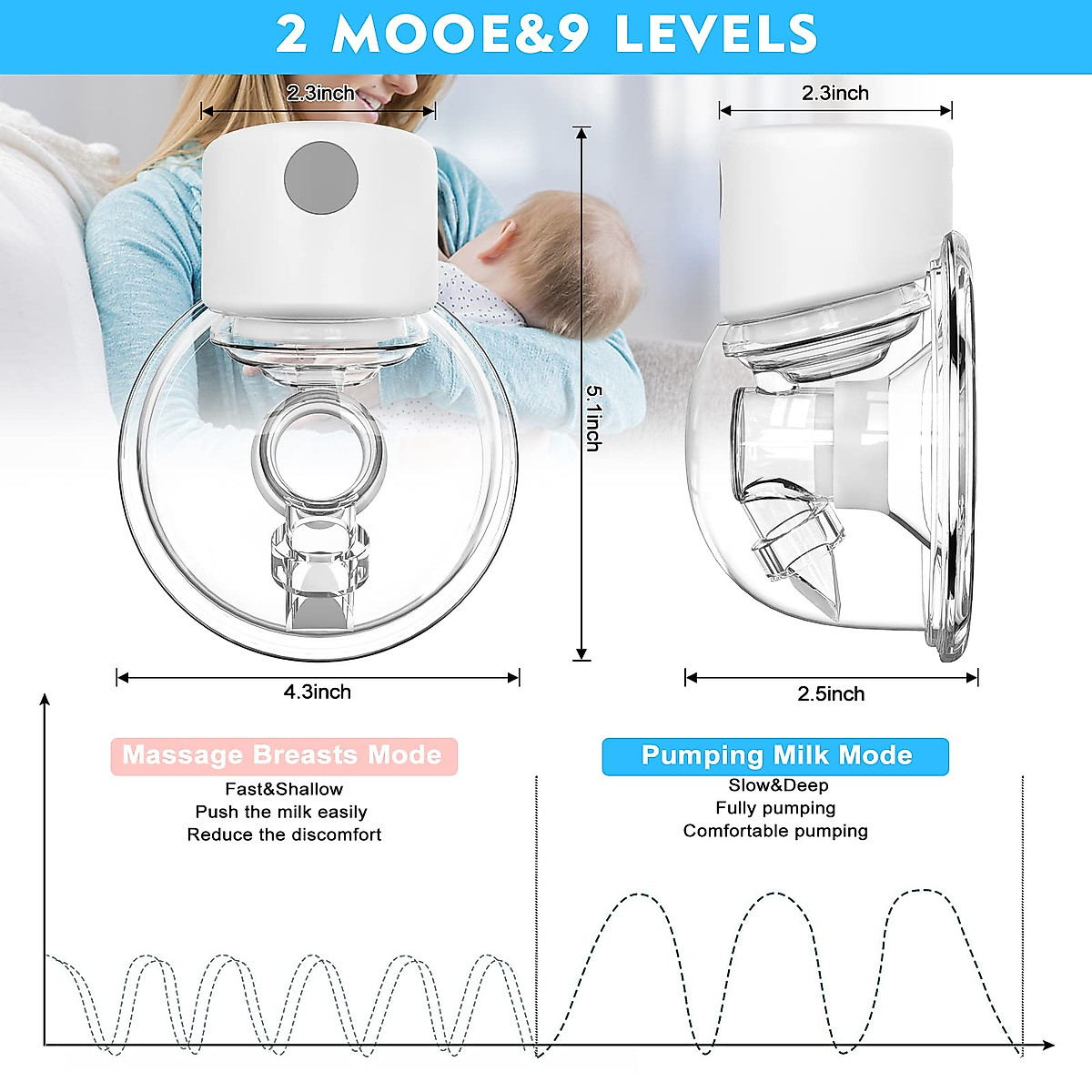 2 MOOE&9 LEVELS

2.3inch

2.3inch

5.1inch

4.3inch

2.5inch

Massage Breasts Mode
Fast&Shallow
Push the milk easily
Reduce the discomfort

Pumping Milk Mode
Slow&Deep
Fully pumping
Comfortable pumping