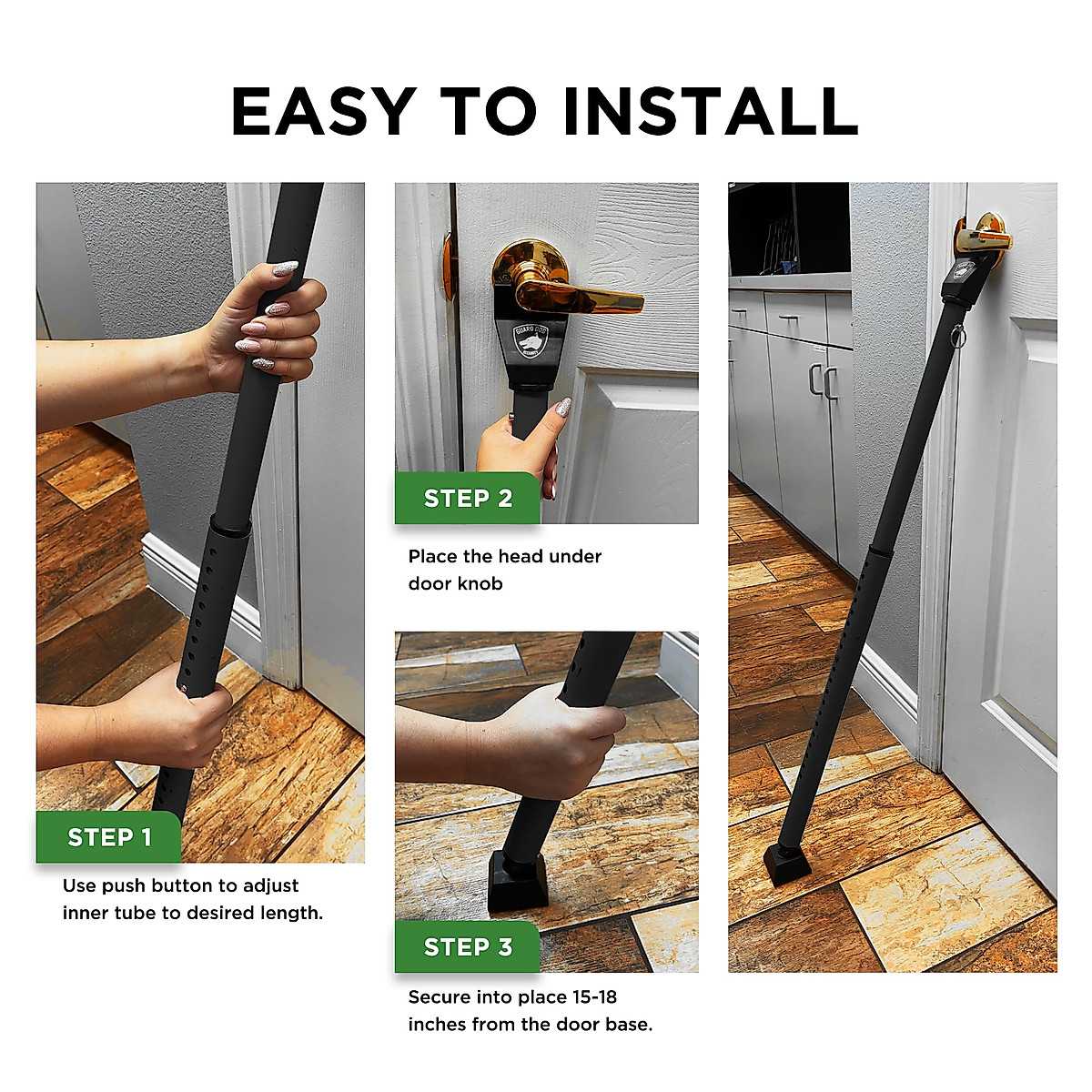 EASY TO INSTALL

STEP 1

Use push button to adjust inner tube to desired length.

GUARD DOG

STEP 2

Place the head under door knob

STEP 3

Secure into place 15-18 inches from the door base.