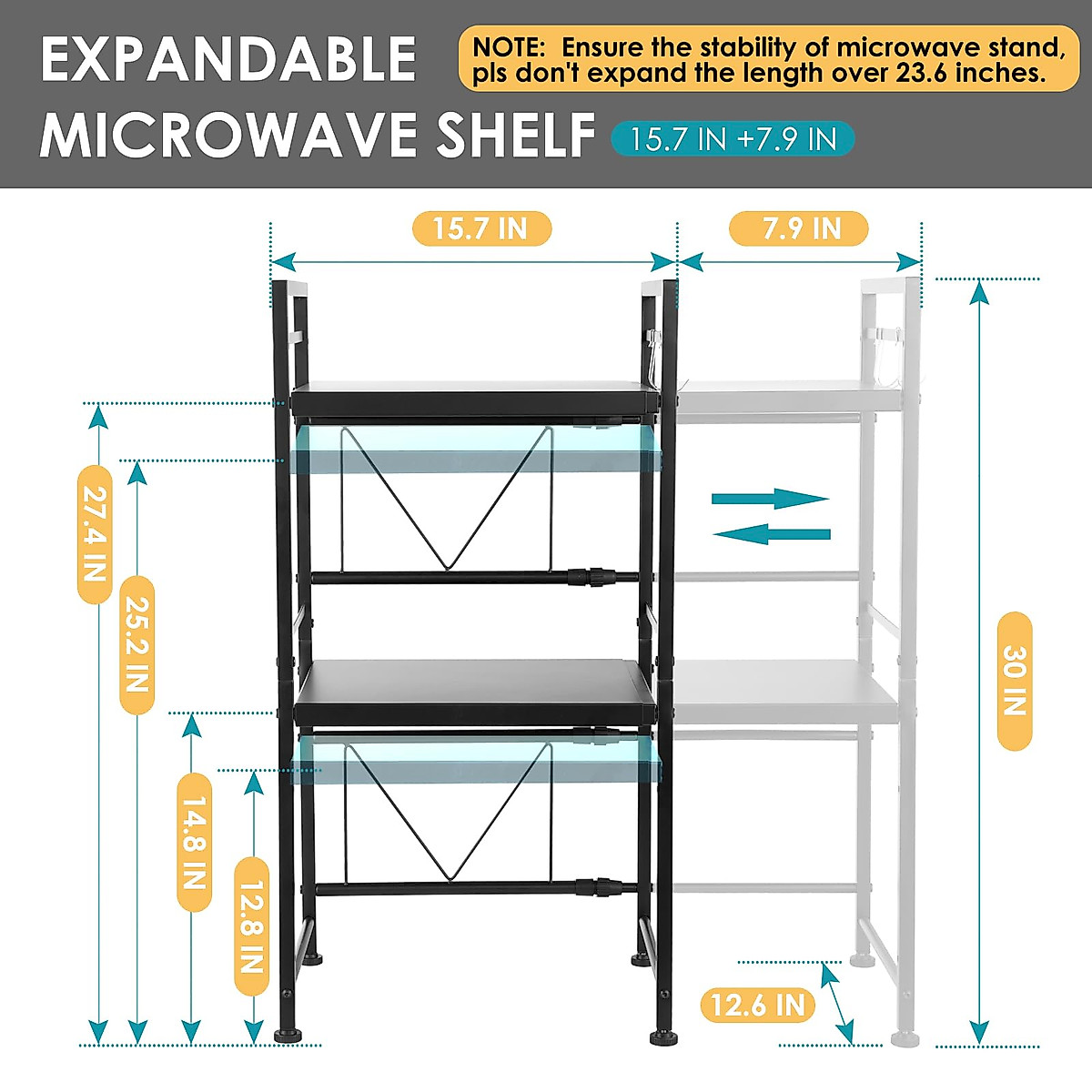 EXPANDABLE MICROWAVE SHELF

NOTE: Ensure the stability of microwave stand, pls don't expand the length over 23.6 inches.

15.7 IN +7.9 IN

15.7 IN

7.9 IN

27.4 IN

25.2 IN

14.8 IN

12.8 IN

30 IN

12.6 IN