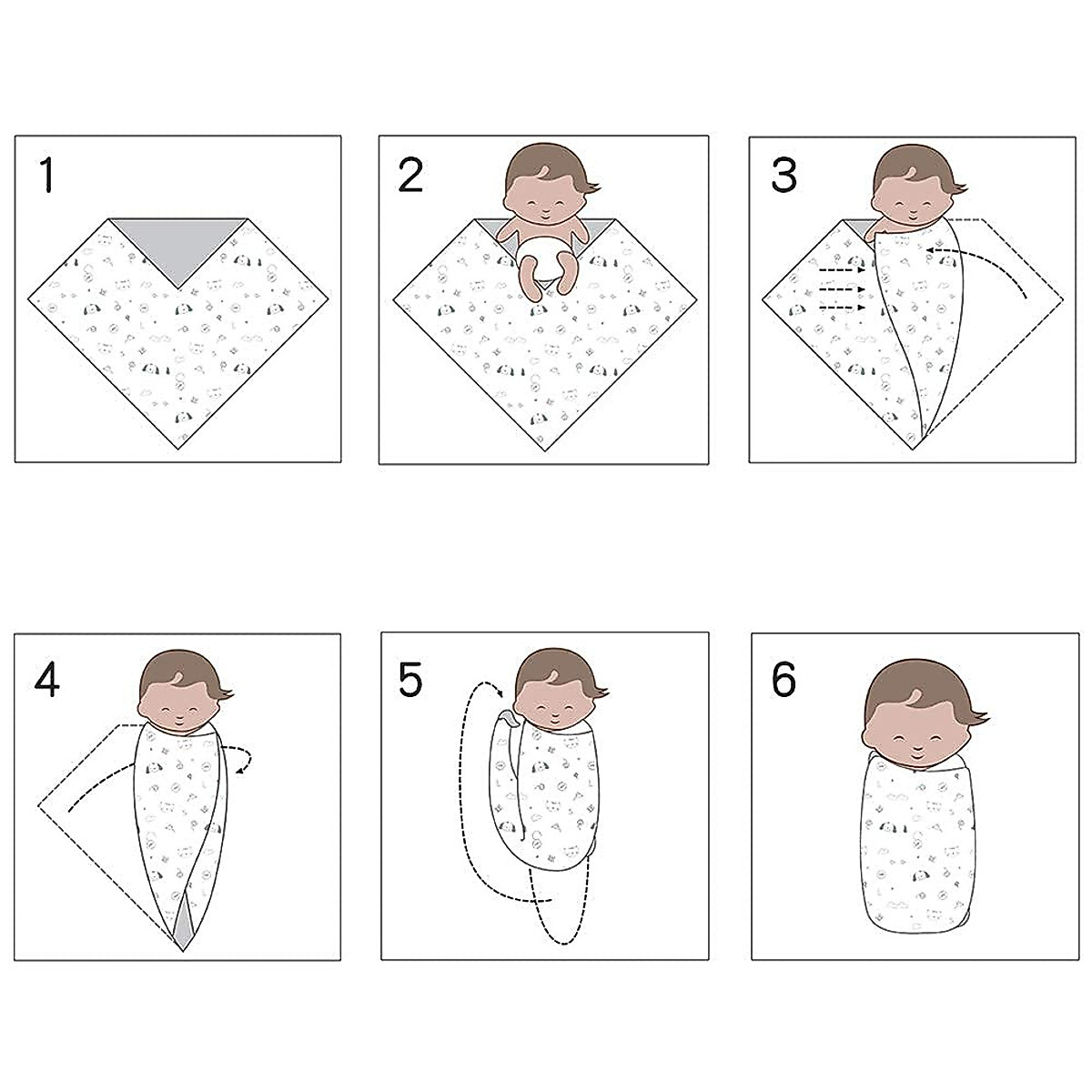 1

2

3

4

5

6