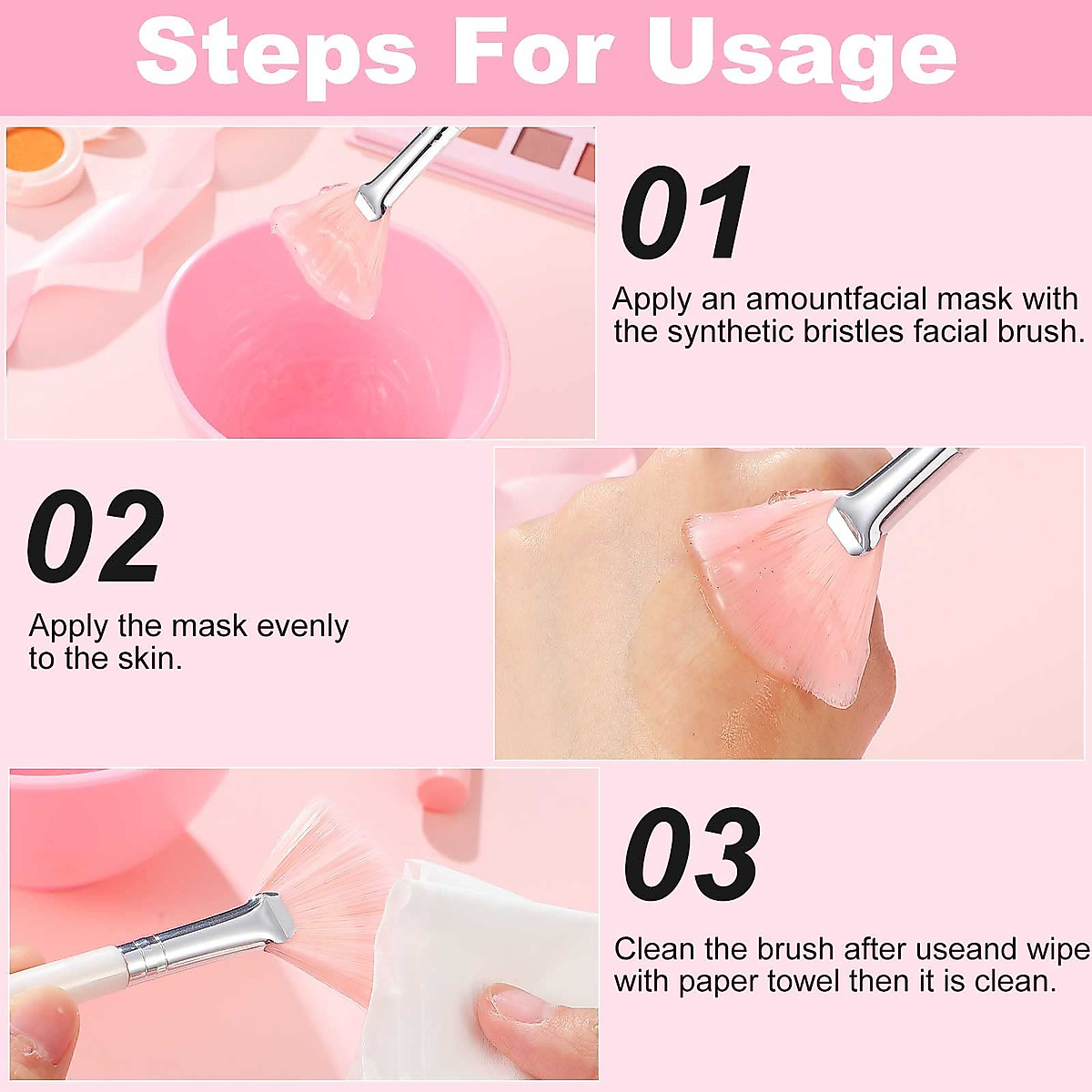 Steps For Usage

01

Apply an amountfacial mask with the synthetic bristles facial brush.

02

Apply the mask evenly to the skin.

03

Clean the brush after useand wipe with paper towel then it is clean.