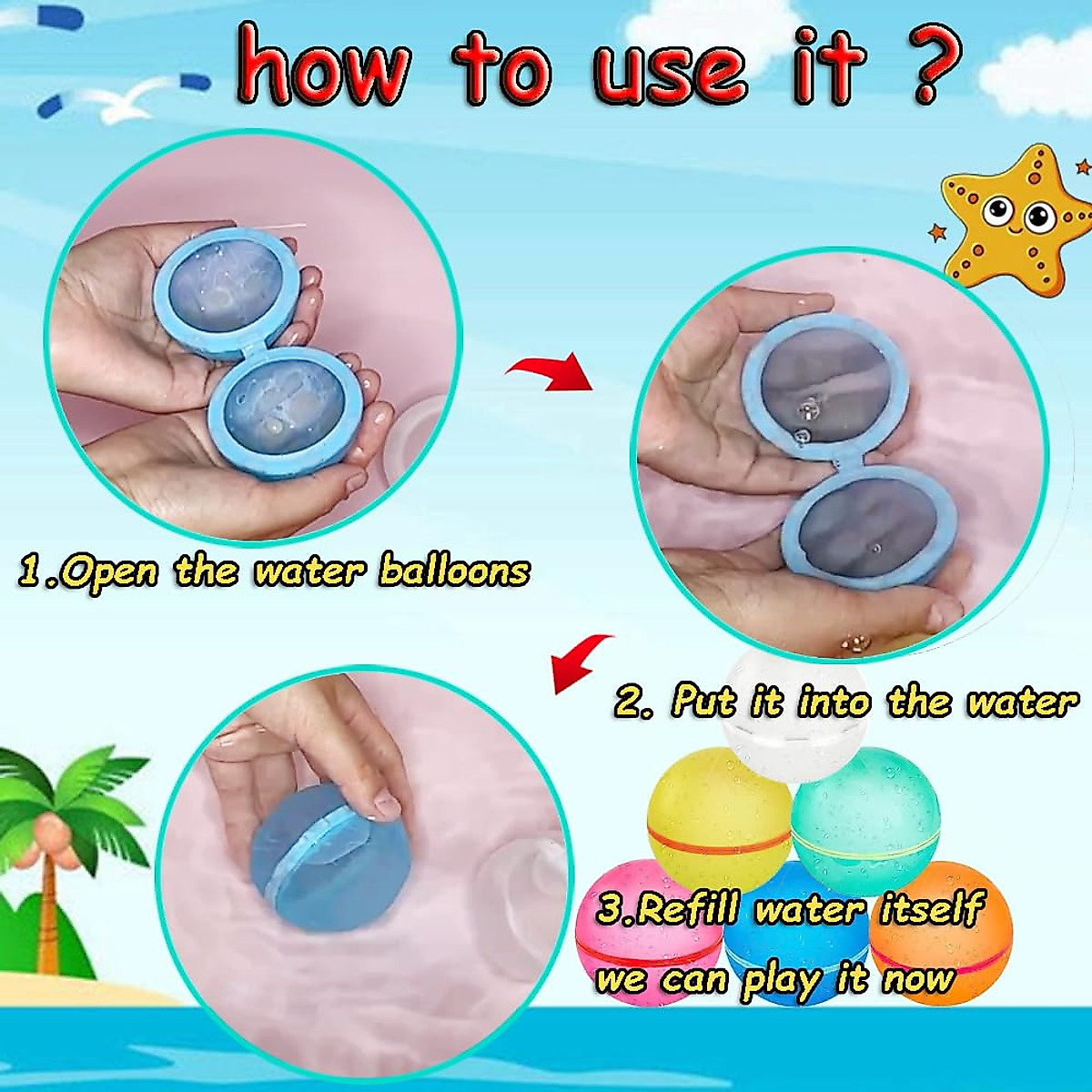 how to use it ?

1.Open the water balloons

2. Put it into the water

3.Refill water itself
we can play it now