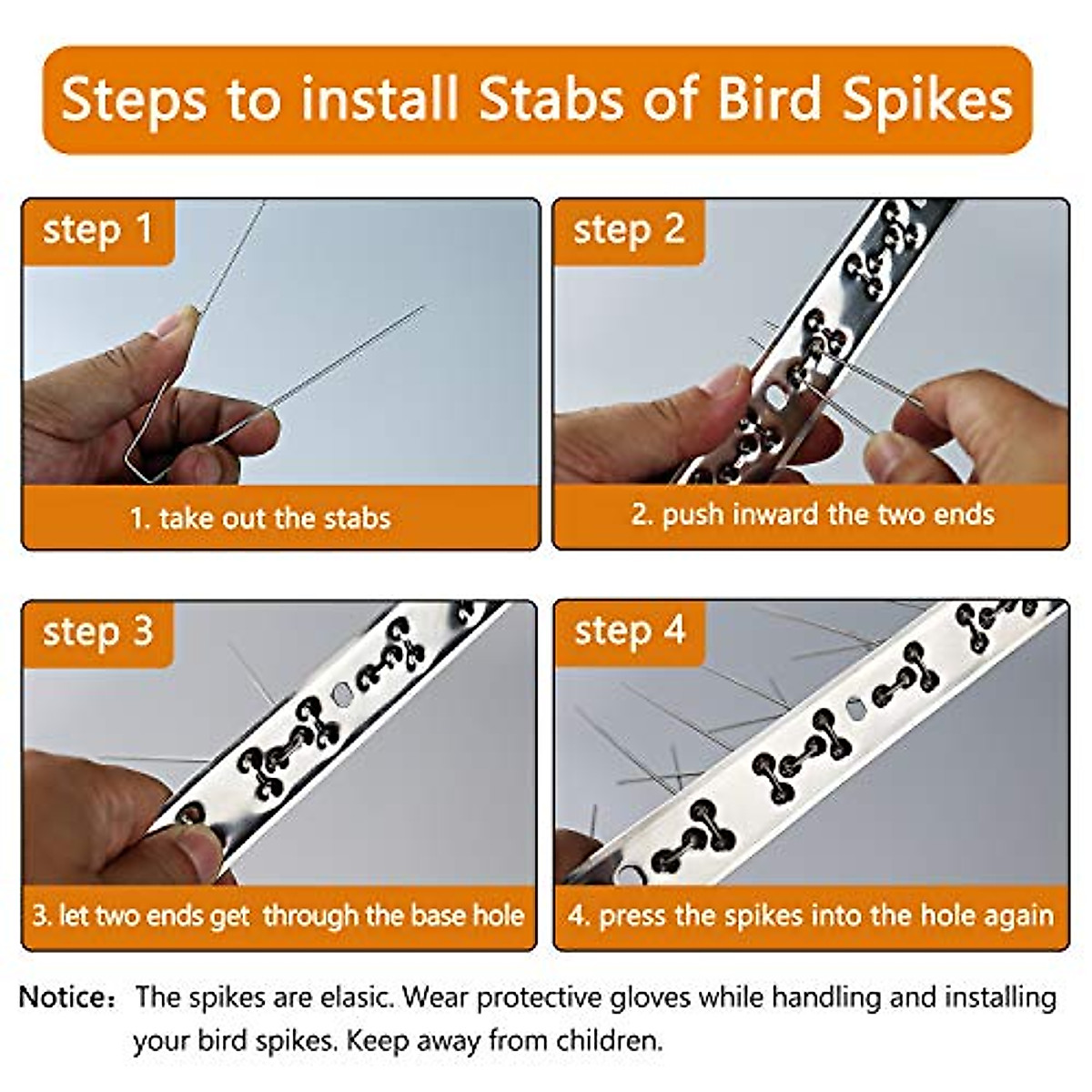 Steps to install Stabs of Bird Spikes

step 1

1. take out the stabs

step 2

2. push inward the two ends

step 3

3. let two ends get through the base hole

step 4

4. press the spikes into the hole again

Notice: The spikes are elasic. Wear protective gloves while handling and installing your bird spikes. Keep away from children.