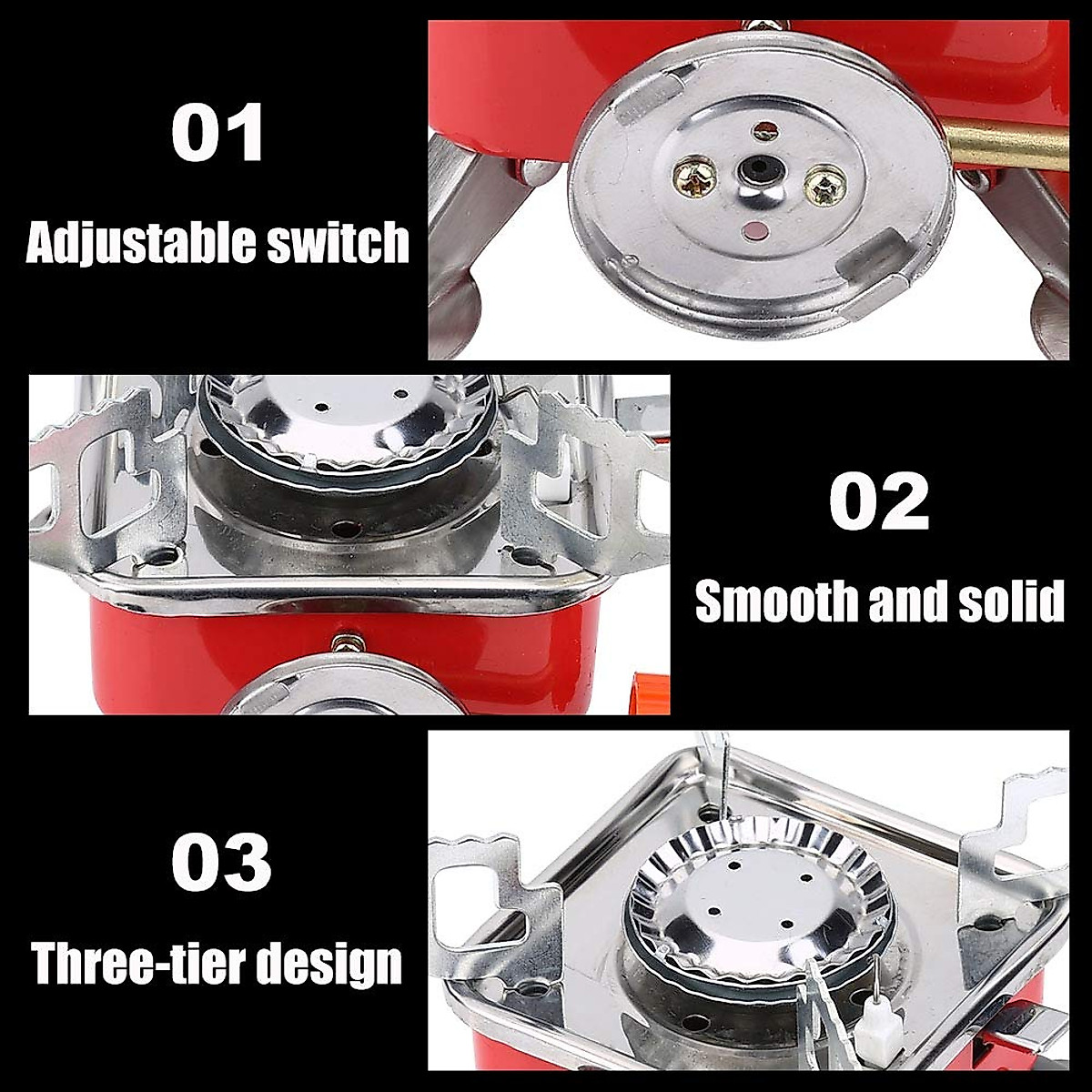 01
Adjustable switch

02
Smooth and solid

03
Three-tier design