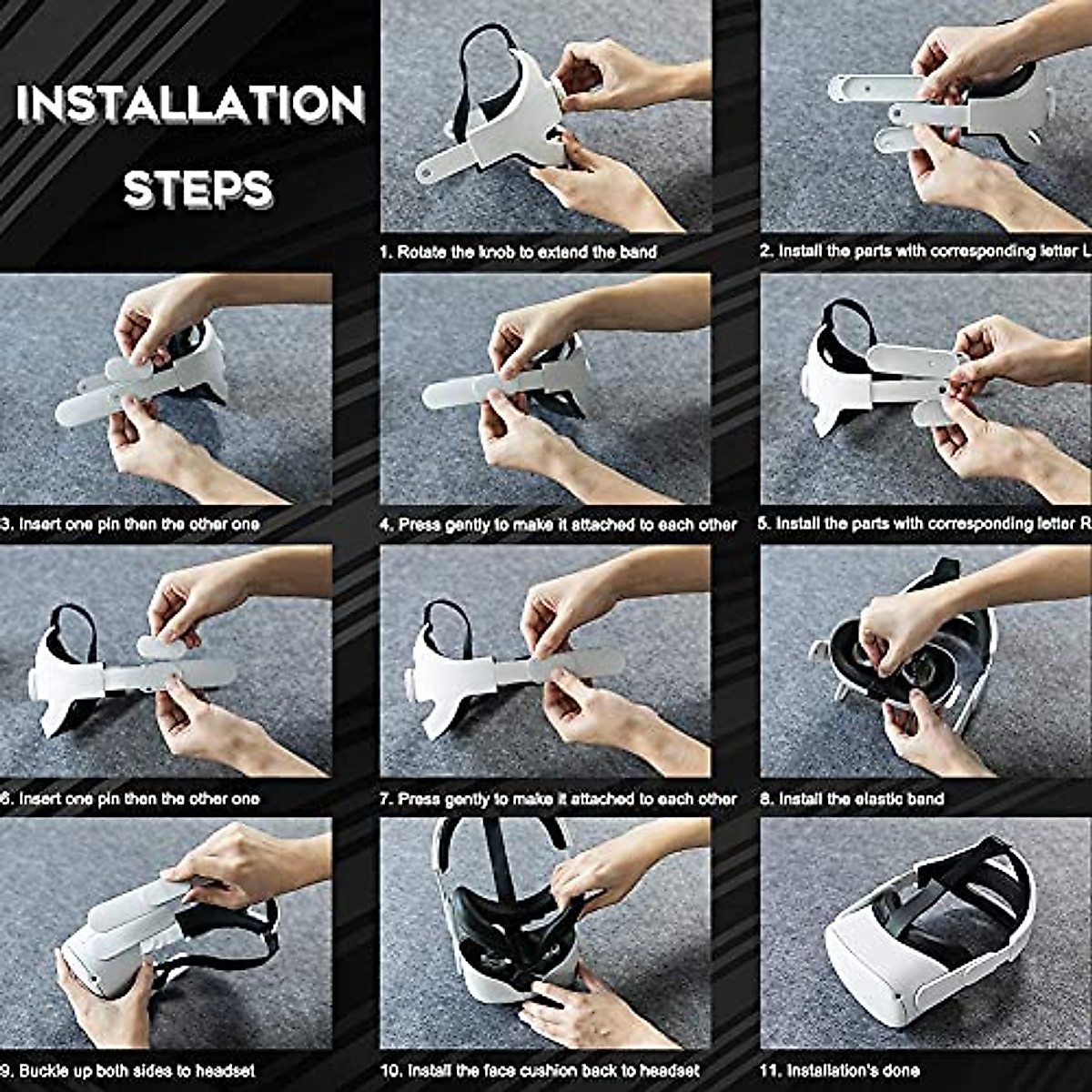 INSTALLATION STEPS

1. Rotate the knob to extend the band

2. Install the parts with corresponding letter L

3. Insert one pin then the other one

4. Press gently to make it attached to each other

5. Install the parts with corresponding letter R

6. Insert one pin then the other one

7. Press gently to make it attached to each other

8. Install the elastic band

9. Buckle up both sides to headset

10. Install the face cushion back to headset

11. Installation's done