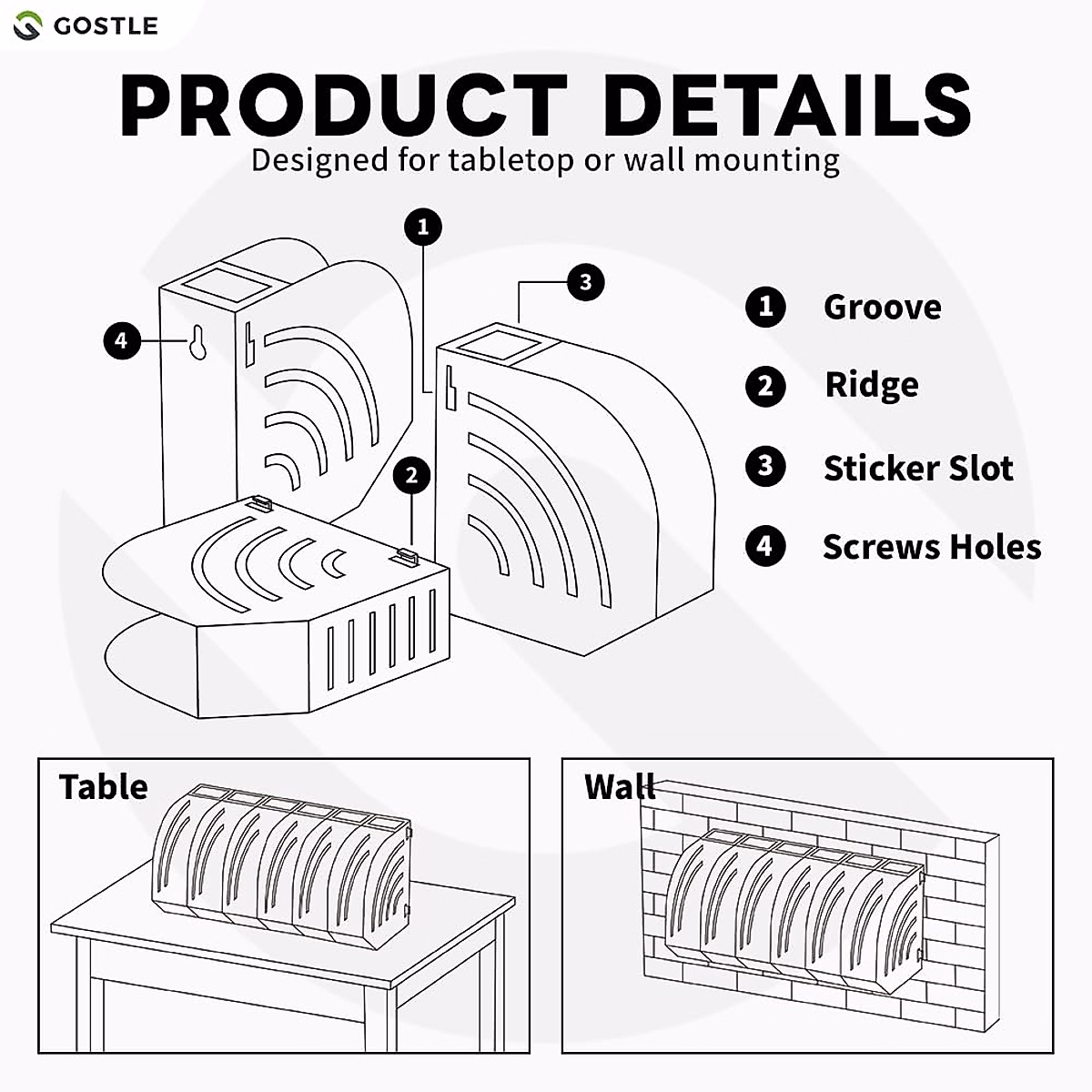 GOSTLE

PRODUCT DETAILS

Designed for tabletop or wall mounting

1

3

4

2

1 Groove

2 Ridge

3 Sticker Slot

4 Screws Holes

Table

Wall