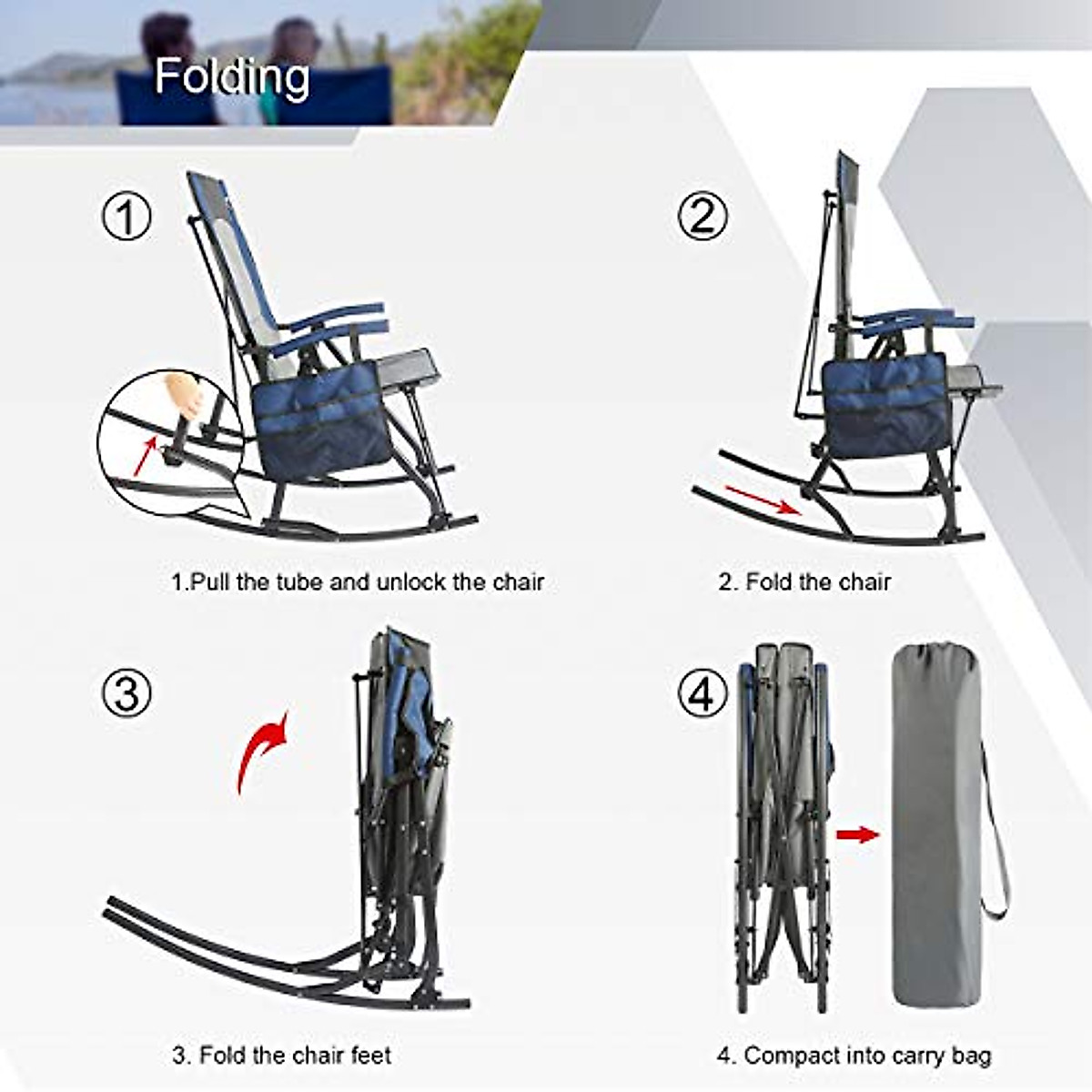 Folding

①

1.Pull the tube and unlock the chair

②

2. Fold the chair

③

3. Fold the chair feet

④

4. Compact into carry bag