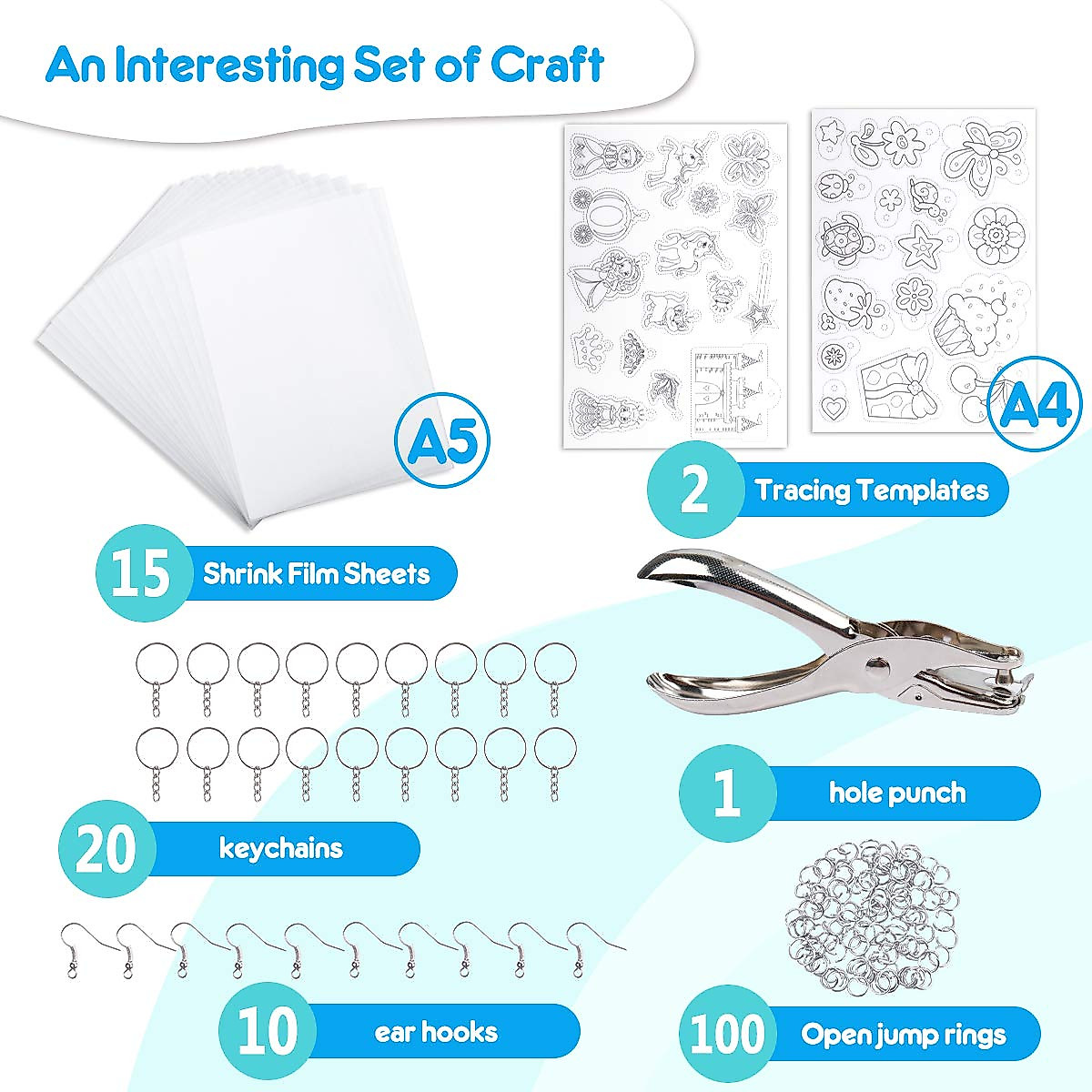 An Interesting Set of Craft

A5

A4

2 Tracing Templates

15 Shrink Film Sheets

1 hole punch

20 keychains

10 ear hooks

100 Open jump rings