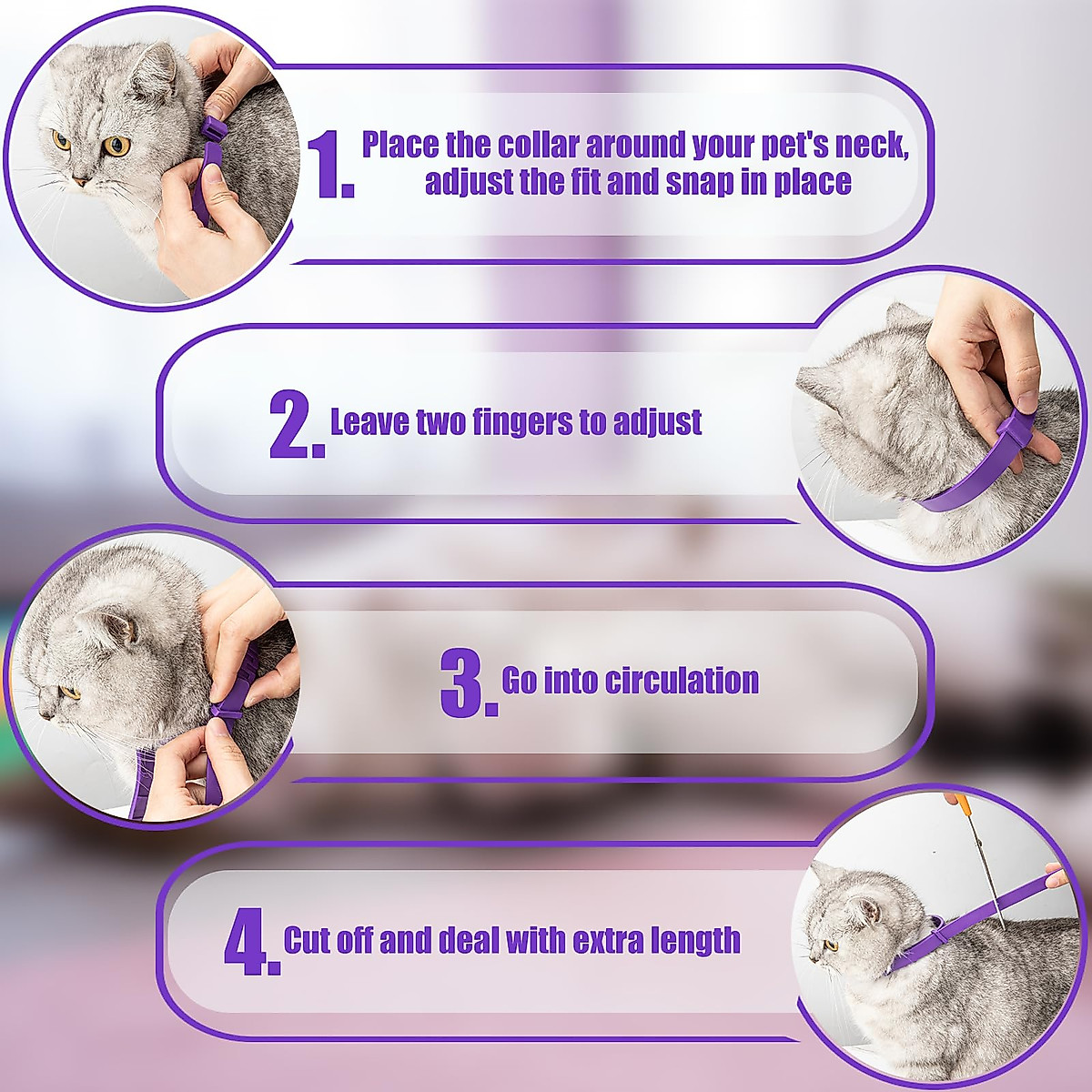 1. Place the collar around your pet's neck, adjust the fit and snap in place

2. Leave two fingers to adjust

3. Go into circulation

4. Cut off and deal with extra length