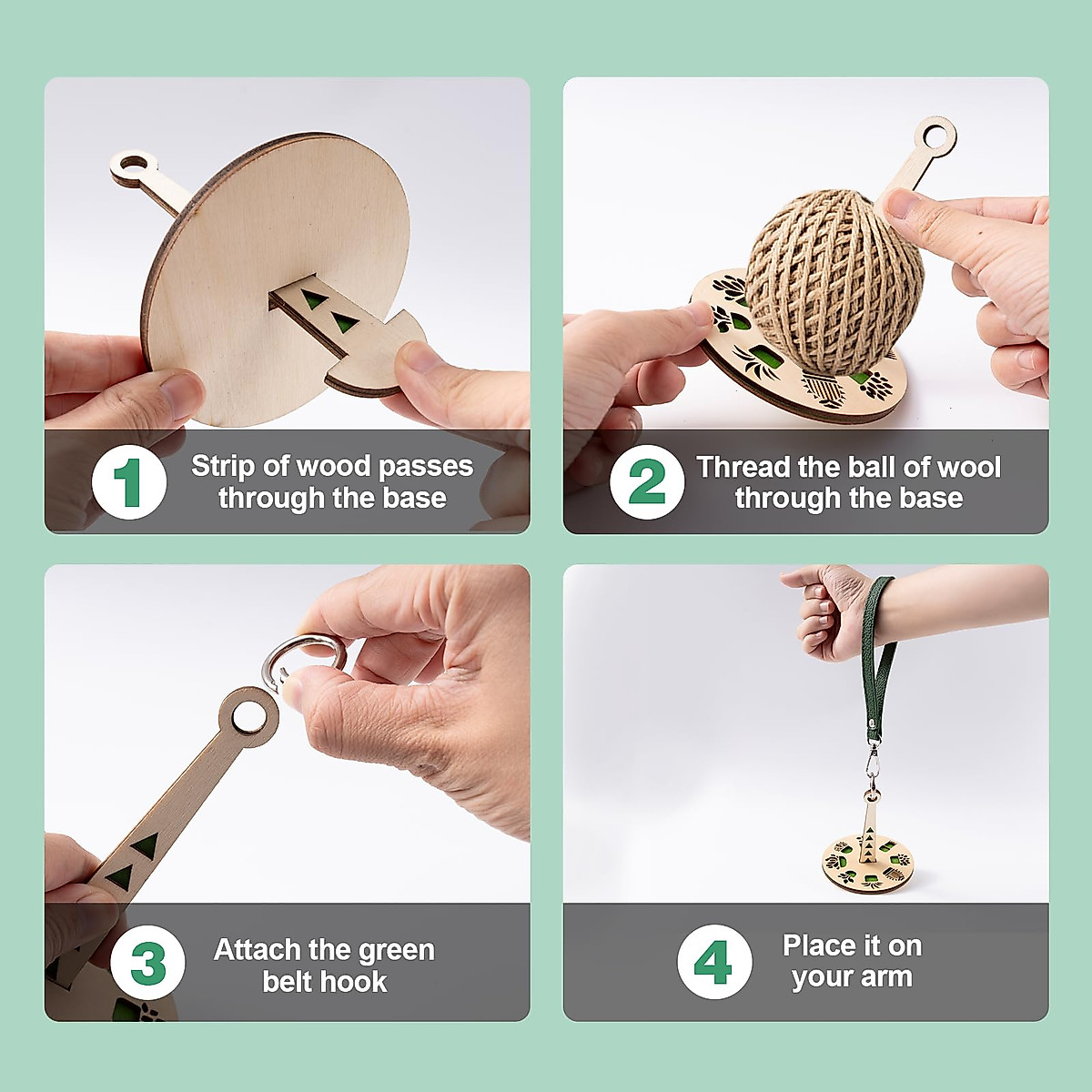 1 Strip of wood passes through the base

2 Thread the ball of wool through the base

3 Attach the green belt hook

4 Place it on your arm