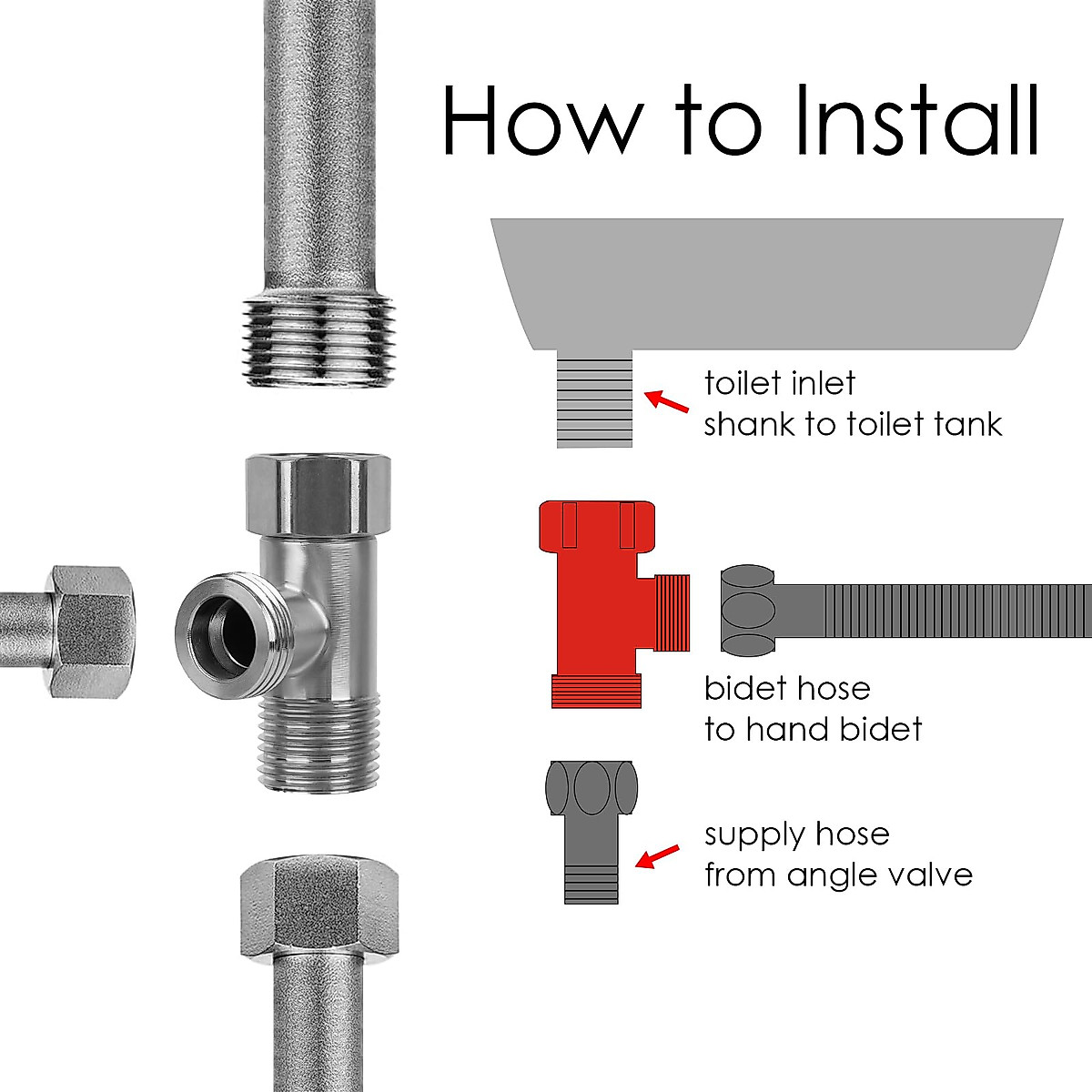 How to Install

toilet inlet
shank to toilet tank

bidet hose
to hand bidet

supply hose
from angle valve