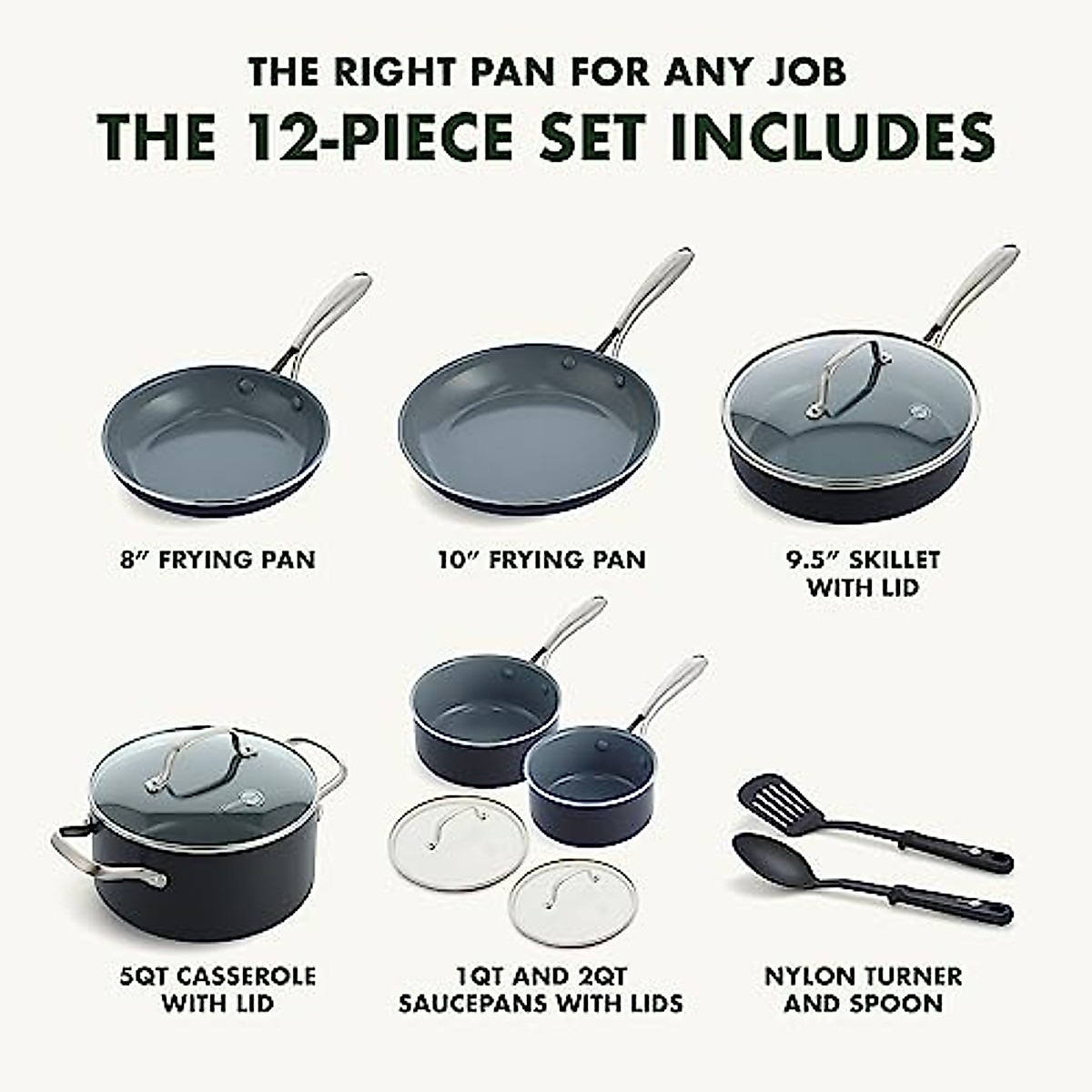 THE RIGHT PAN FOR ANY JOB
THE 12-PIECE SET INCLUDES

8″ FRYING PAN

10″ FRYING PAN

9.5″ SKILLET WITH LID

5QT CASSEROLE WITH LID

1QT AND 2QT SAUCEPANS WITH LIDS

NYLON TURNER AND SPOON