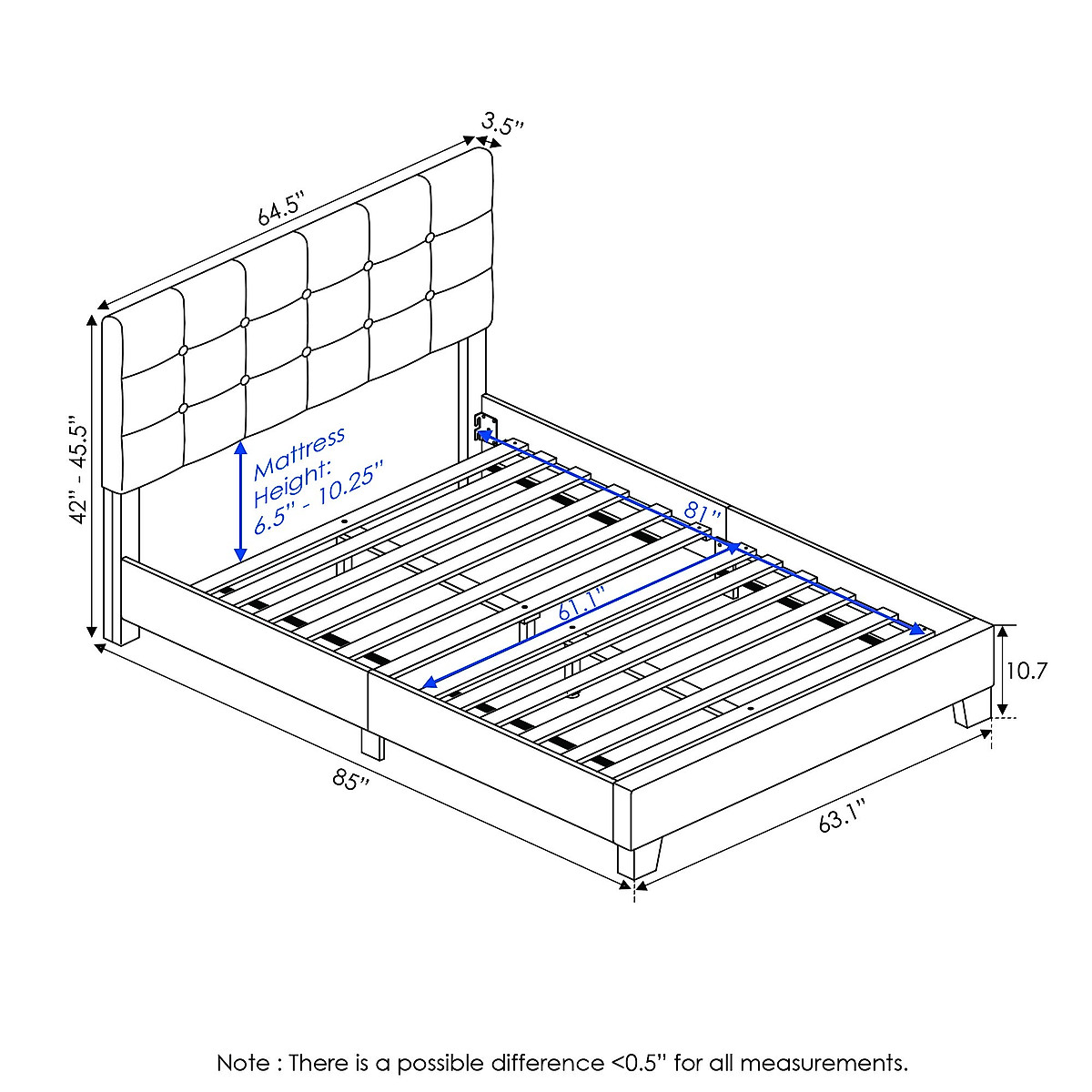 3.5"

64.5"

42" - 45.5"

Mattress Height: 6.5" - 10.25"

81"

61.1"

10.7

85"

63.1"

Note : There is a possible difference <0.5" for all measurements.