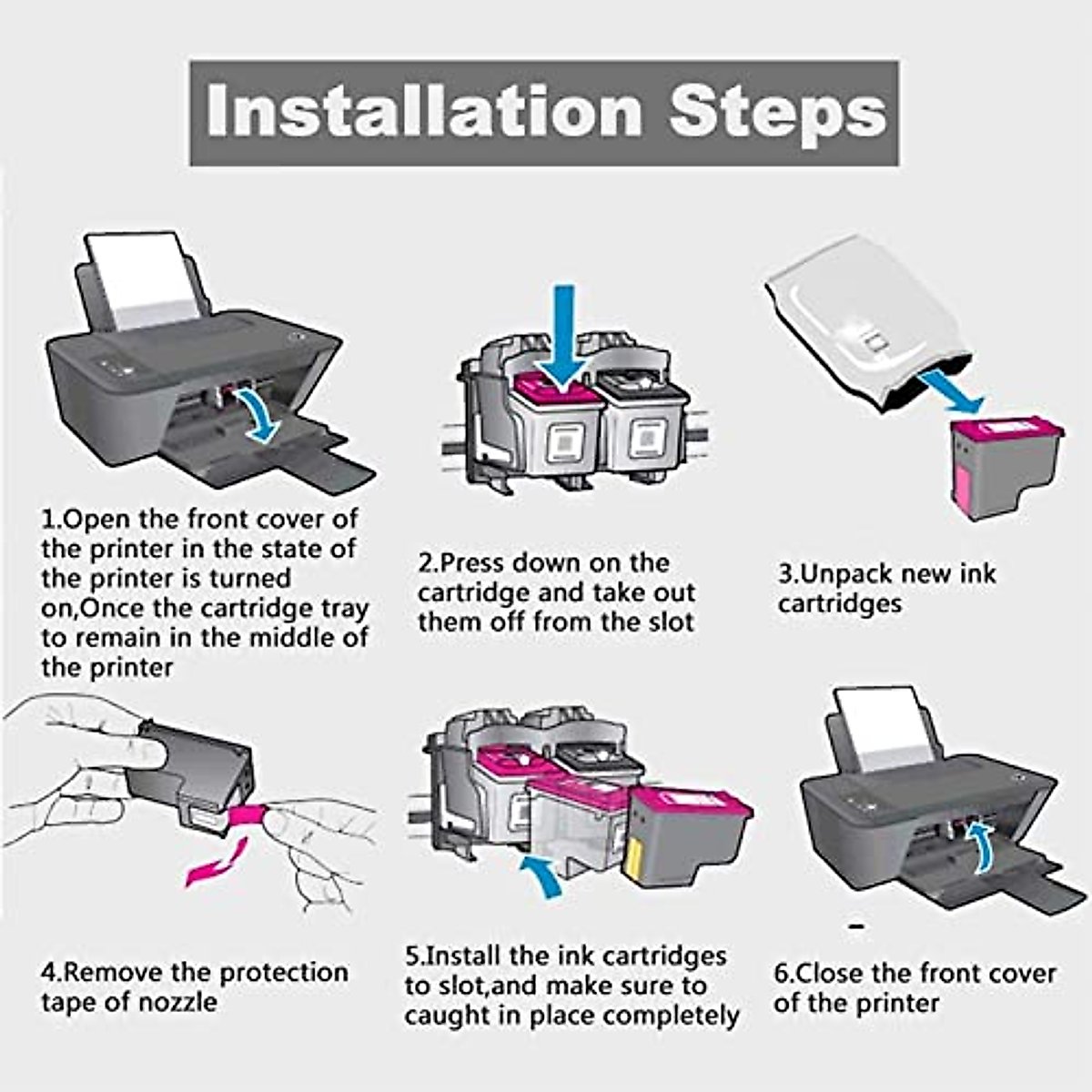 Installation Steps

1.Open the front cover of the printer in the state of the printer is turned on,Once the cartridge tray to remain in the middle of the printer

2.Press down on the cartridge and take out them off from the slot

3.Unpack new ink cartridges

4.Remove the protection tape of nozzle

5.Install the ink cartridges to slot,and make sure to caught in place completely

6.Close the front cover of the printer