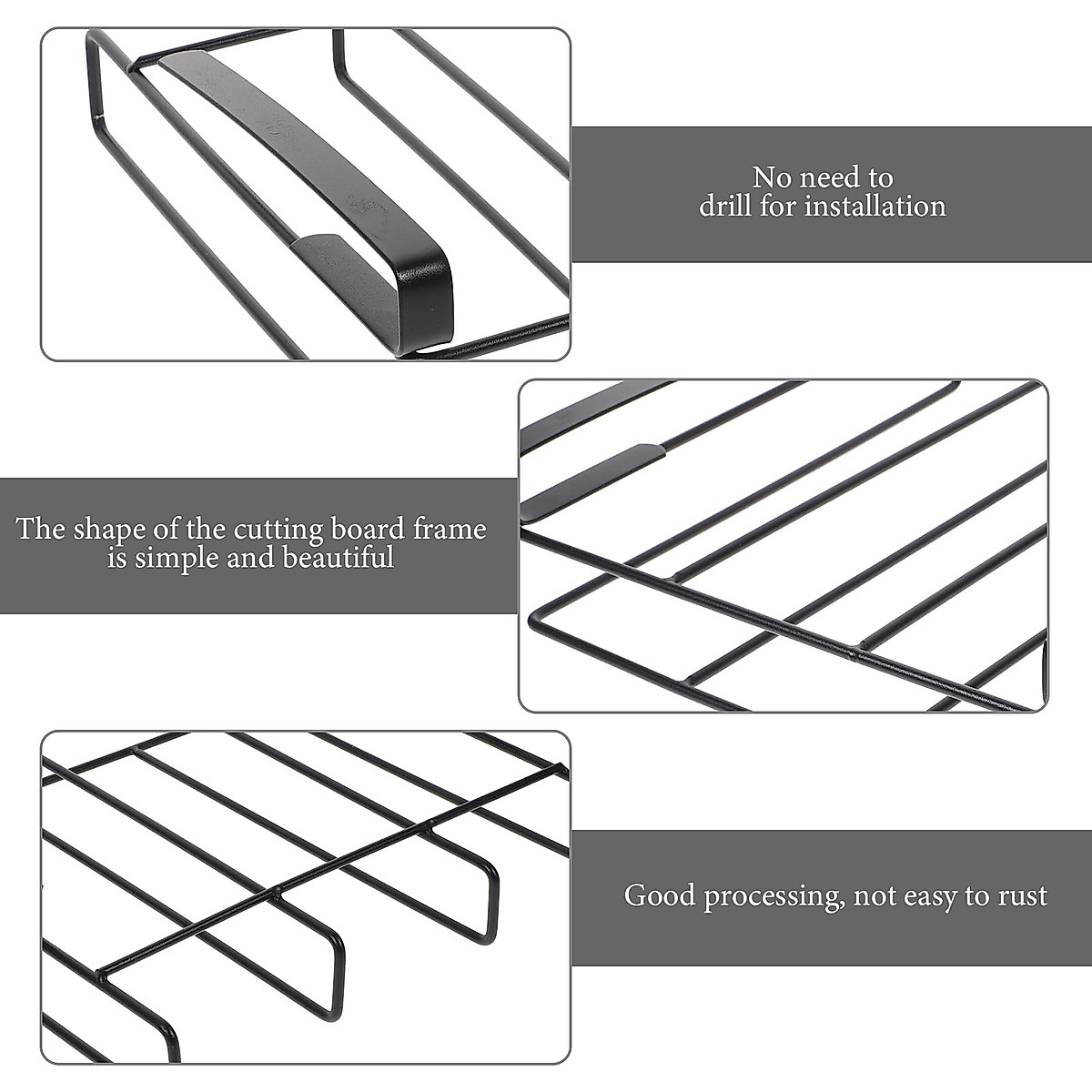 No need to drill for installation

The shape of the cutting board frame is simple and beautiful

Good processing, not easy to rust